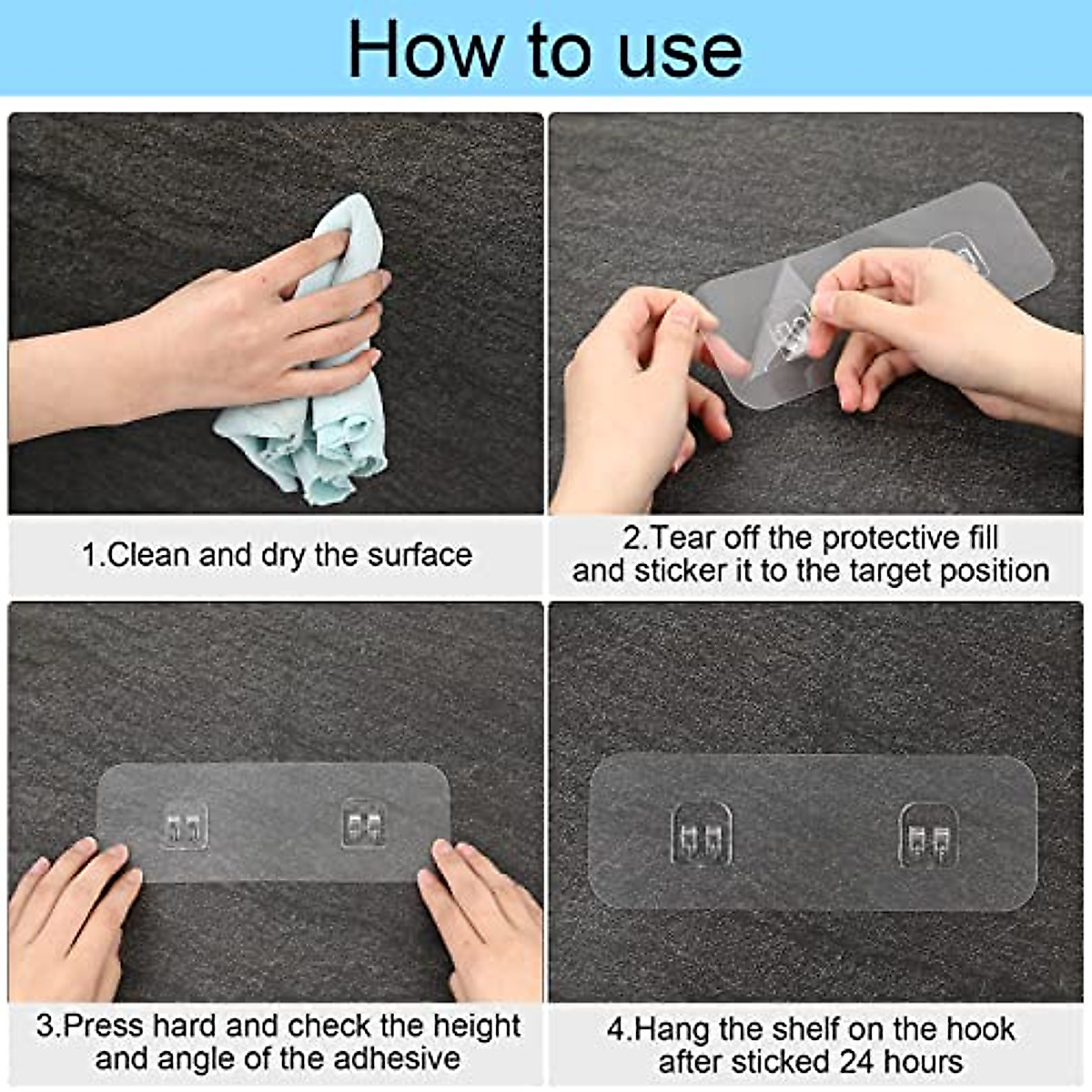 How to use

1.Clean and dry the surface

2.Tear off the protective fill and sticker it to the target position

3.Press hard and check the height and angle of the adhesive

4.Hang the shelf on the hook after sticked 24 hours