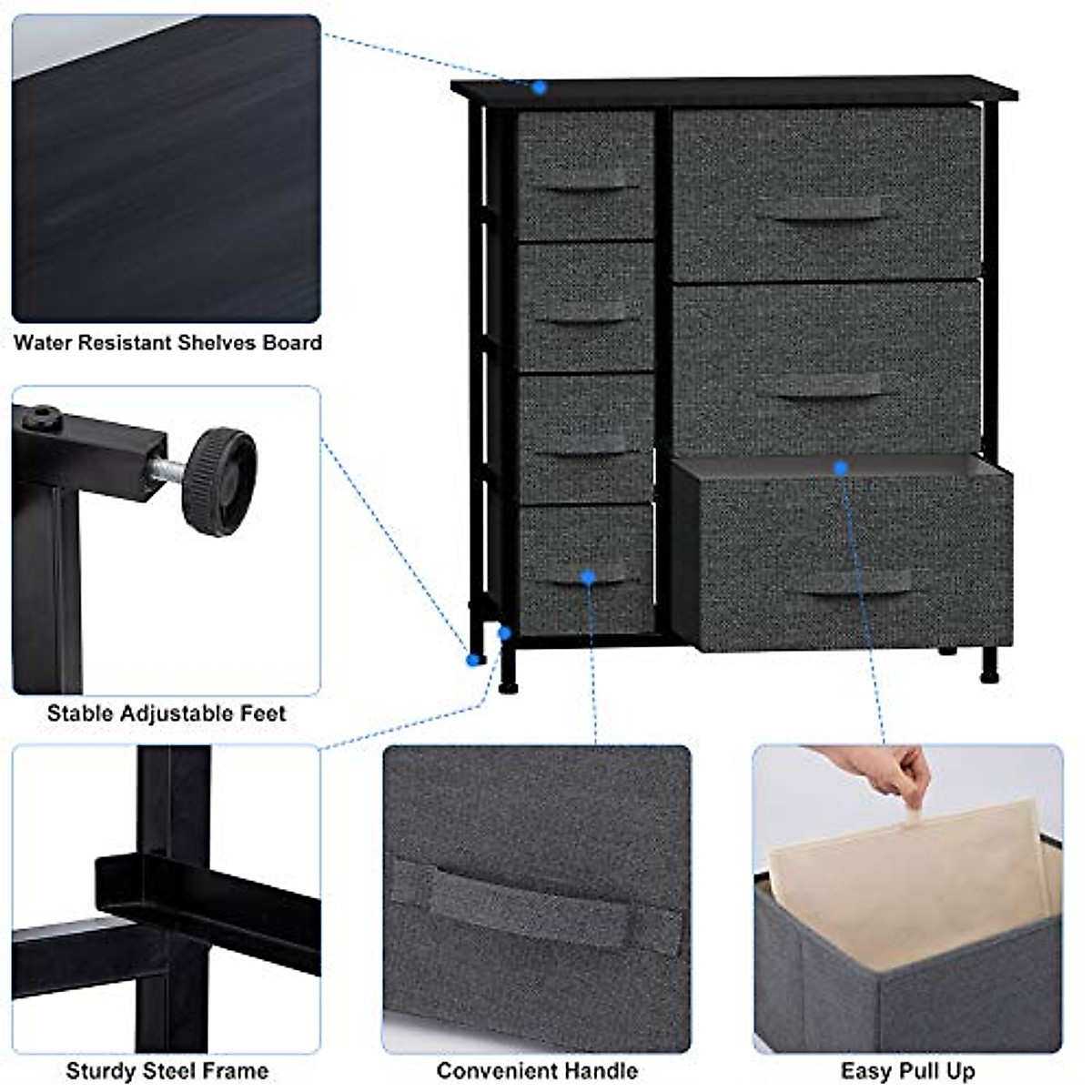 Water Resistant Shelves Board

Stable Adjustable Feet

Sturdy Steel Frame

Convenient Handle

Easy Pull Up