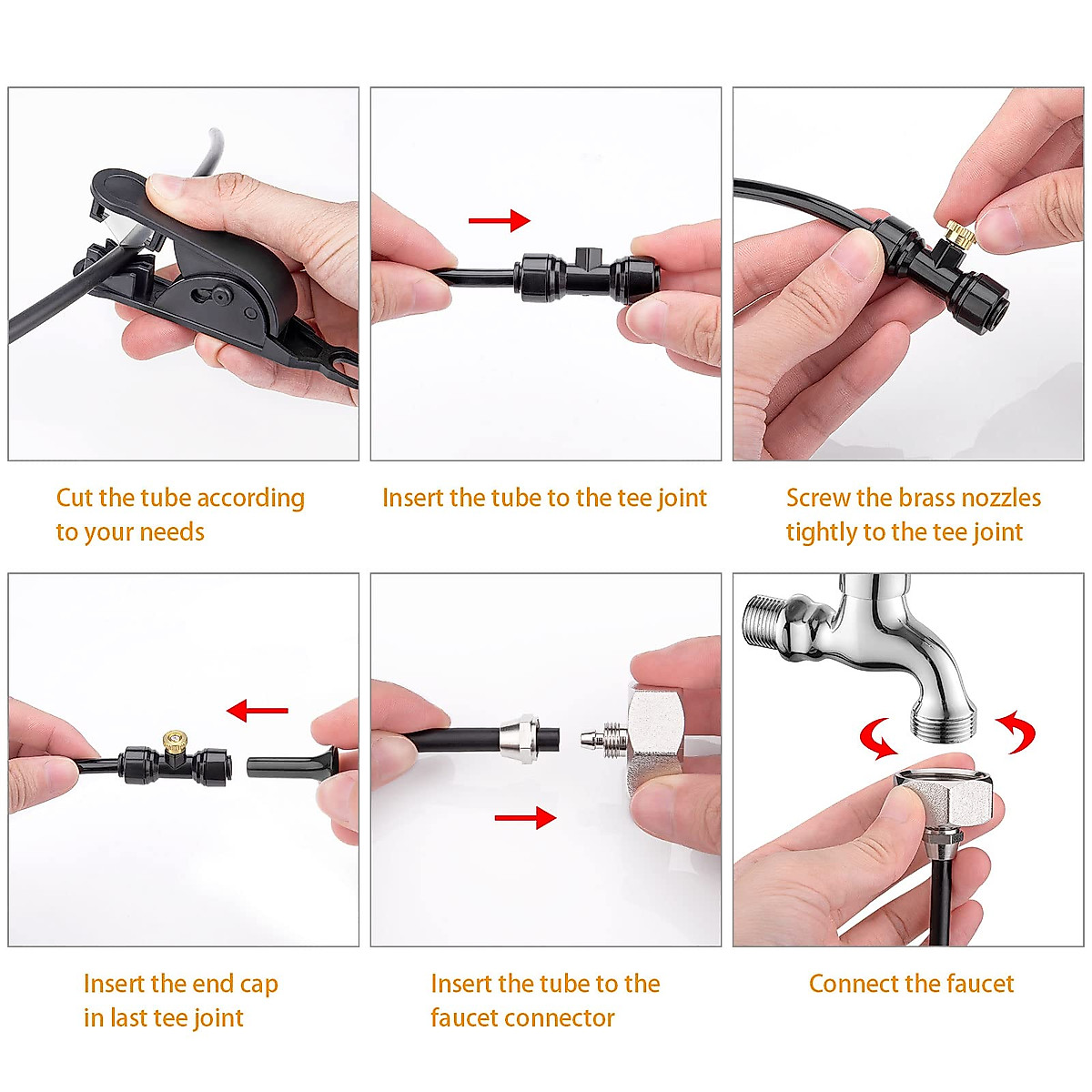 Cut the tube according to your needs

Insert the tube to the tee joint

Screw the brass nozzles tightly to the tee joint

Insert the end cap in last tee joint

Insert the tube to the faucet connector

Connect the faucet