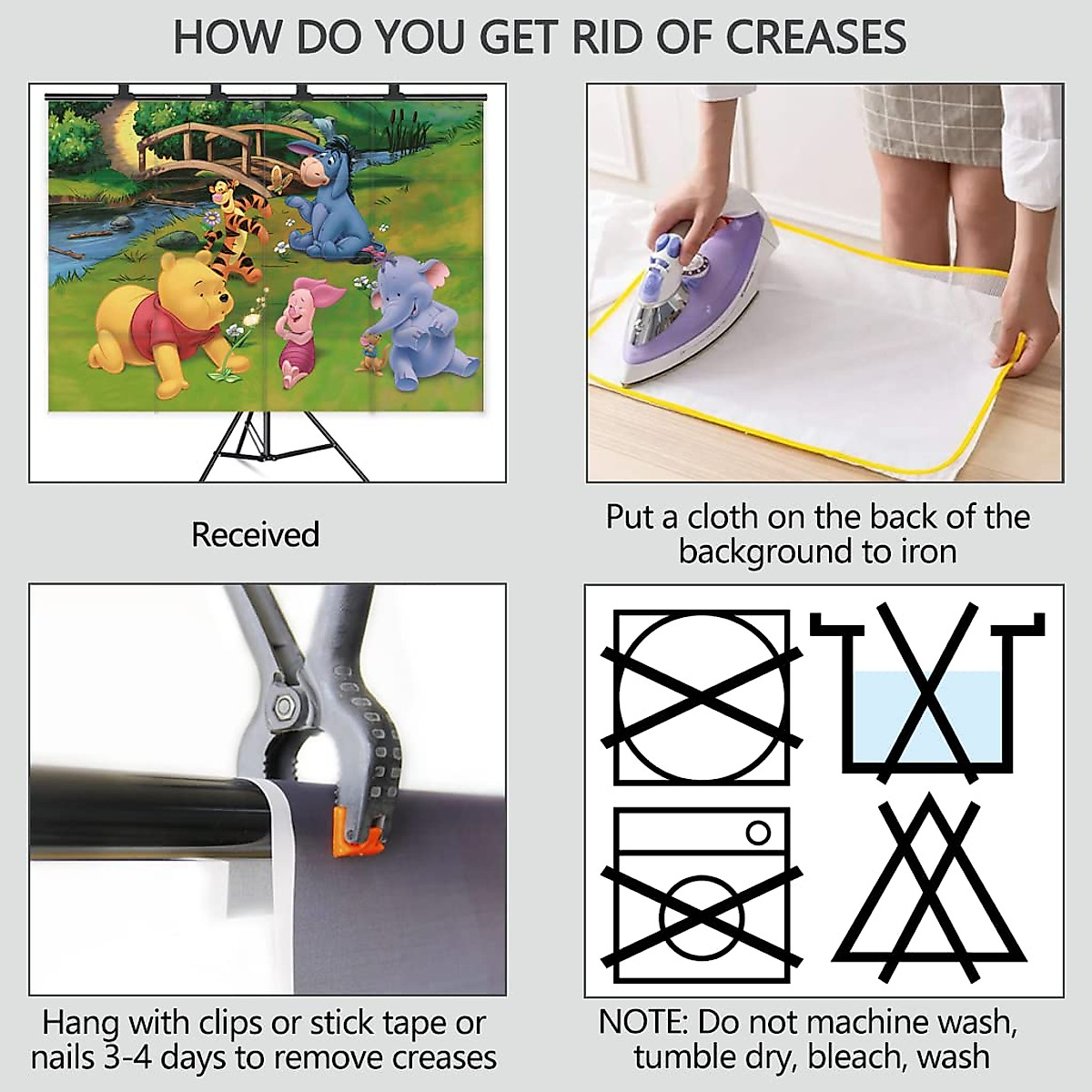 HOW DO YOU GET RID OF CREASES

Received

Put a cloth on the back of the background to iron

Hang with clips or stick tape or nails 3-4 days to remove creases

NOTE: Do not machine wash, tumble dry, bleach, wash