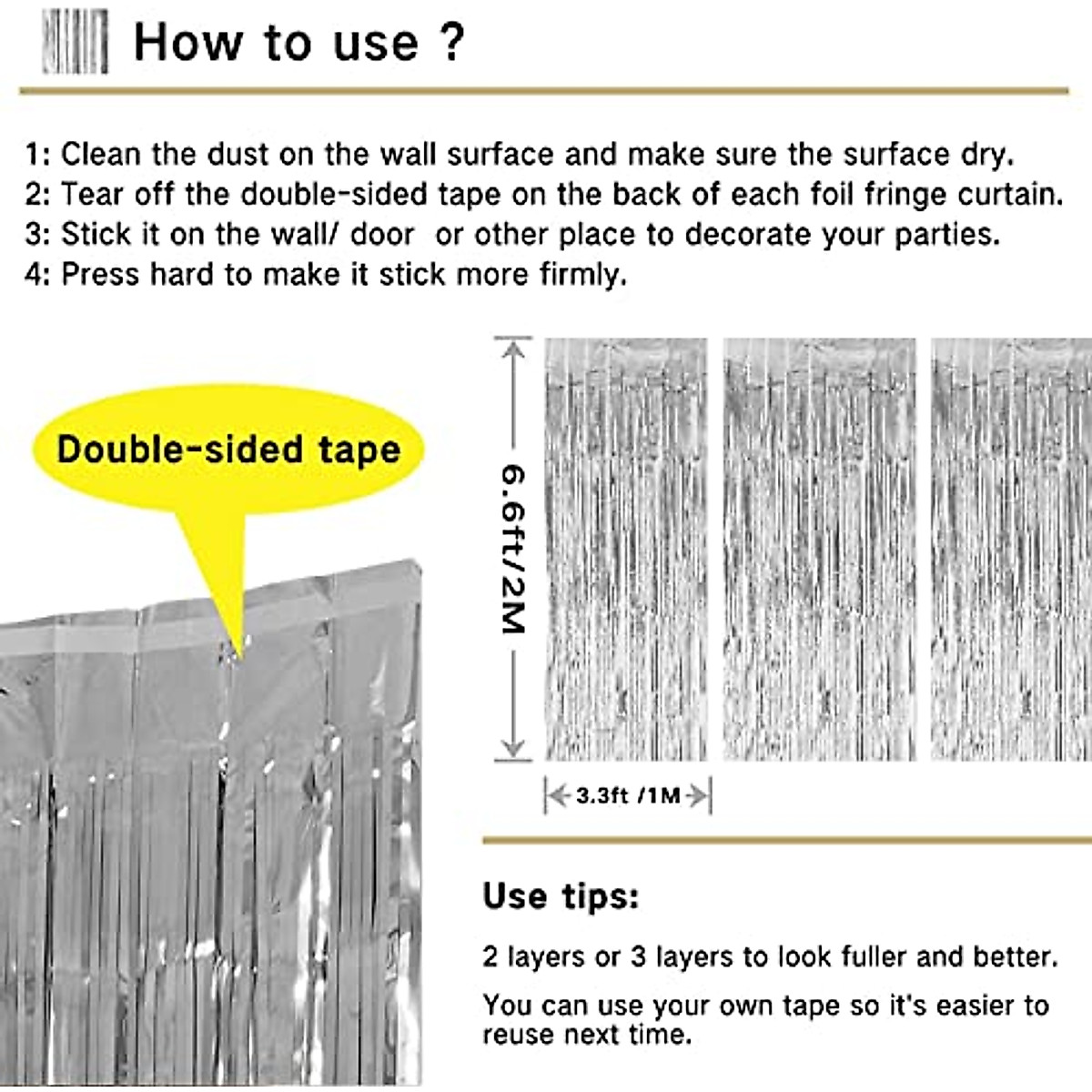 How to use ?

1: Clean the dust on the wall surface and make sure the surface dry.
2: Tear off the double-sided tape on the back of each foil fringe curtain.
3: Stick it on the wall/ door  or other place to decorate your parties.
4: Press hard to make it stick more firmly.

Double-sided tape

6.6ft/2M

3.3ft /1M

Use tips:

2 layers or 3 layers to look fuller and better.

You can use your own tape so it's easier to reuse next time.