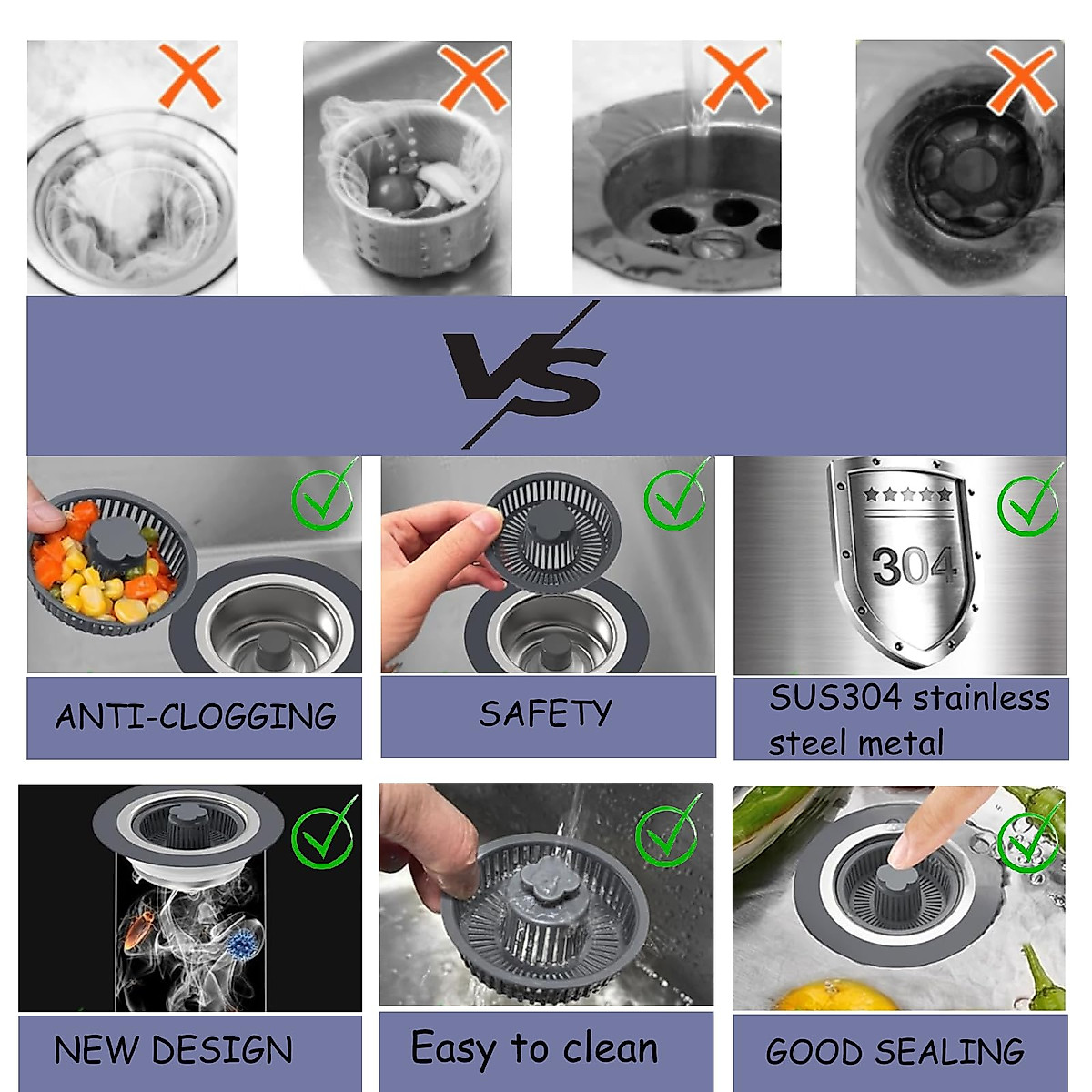 VS

304

ANTI-CLOGGING

SAFETY

SUS304 stainless steel metal

NEW DESIGN

Easy to clean

GOOD SEALING