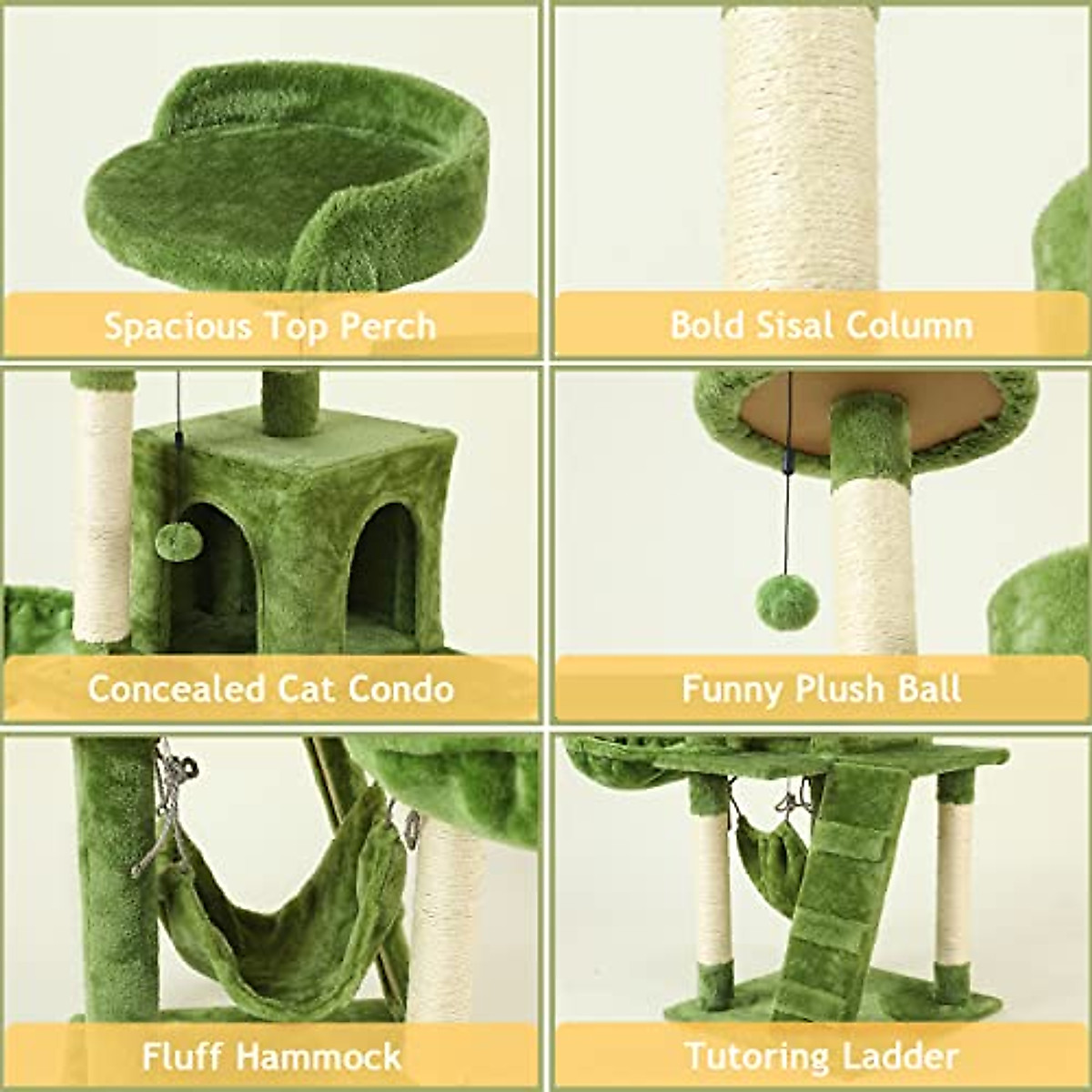 Spacious Top Perch

Bold Sisal Column

Concealed Cat Condo

Funny Plush Ball

Fluff Hammock

Tutoring Ladder