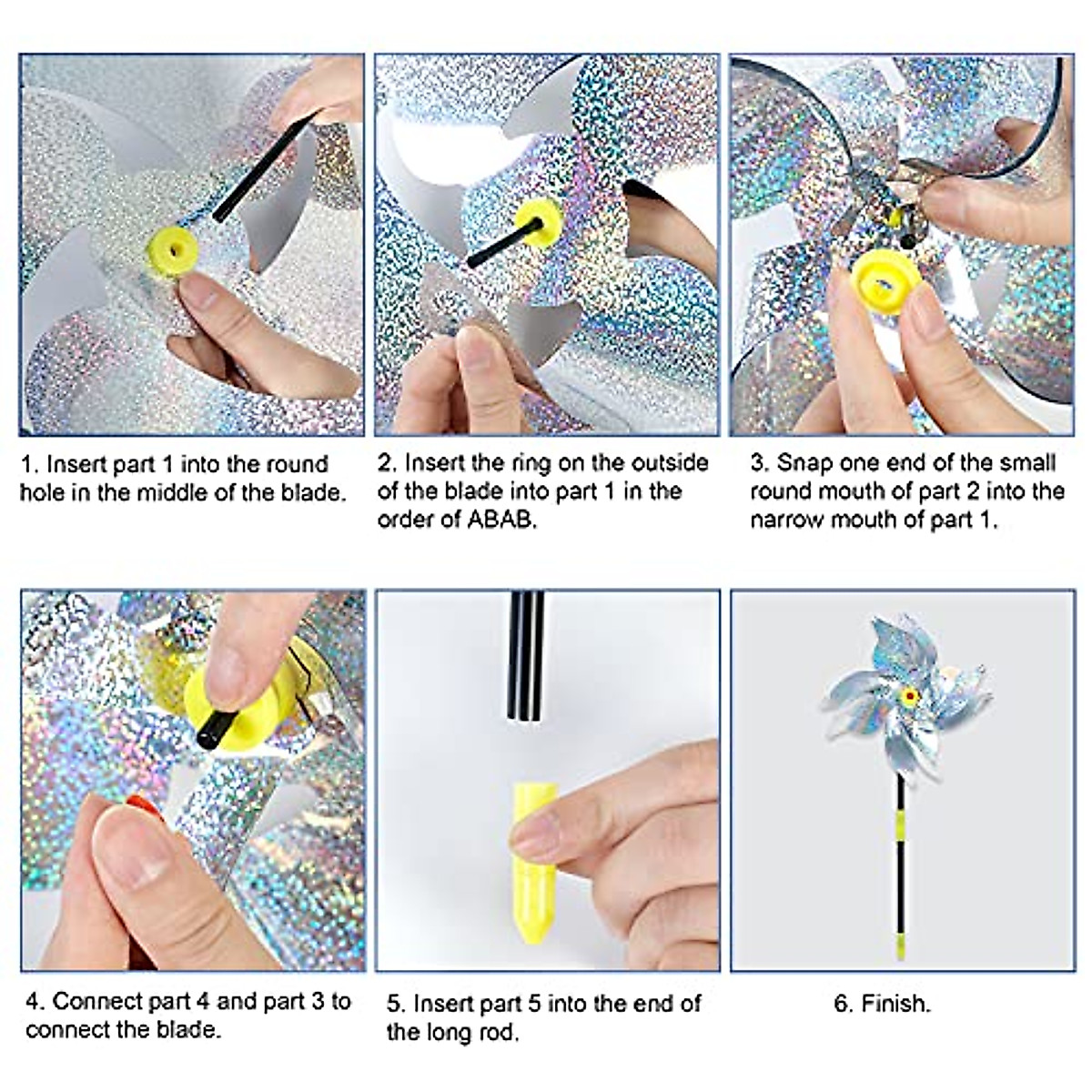 1. Insert part 1 into the round hole in the middle of the blade.

2. Insert the ring on the outside of the blade into part 1 in the order of ABAB.

3. Snap one end of the small round mouth of part 2 into the narrow mouth of part 1.

4. Connect part 4 and part 3 to connect the blade.

5. Insert part 5 into the end of the long rod.

6. Finish.