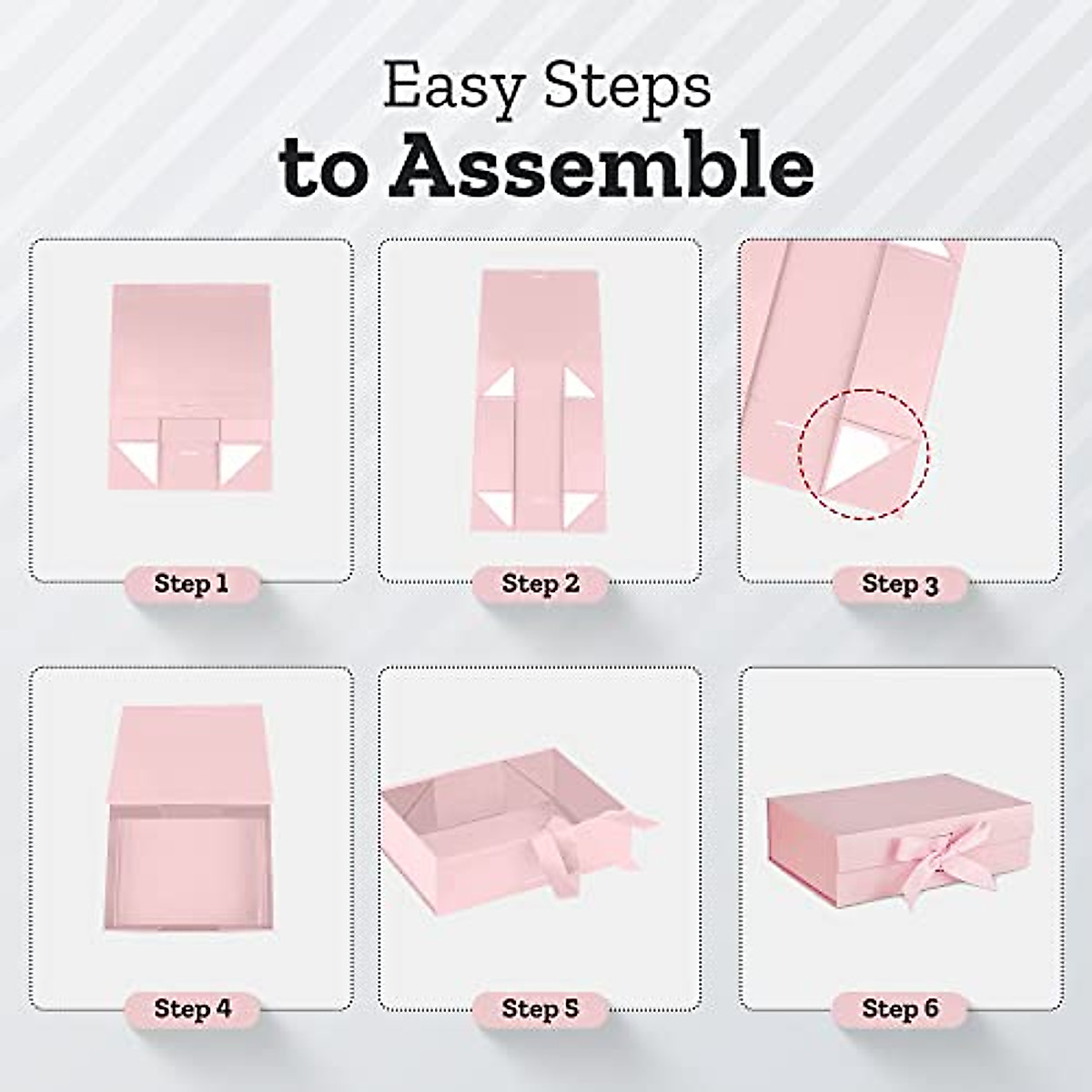 Easy Steps
to Assemble

Step 1

Step 2

Step 3

Step 4

Step 5

Step 6