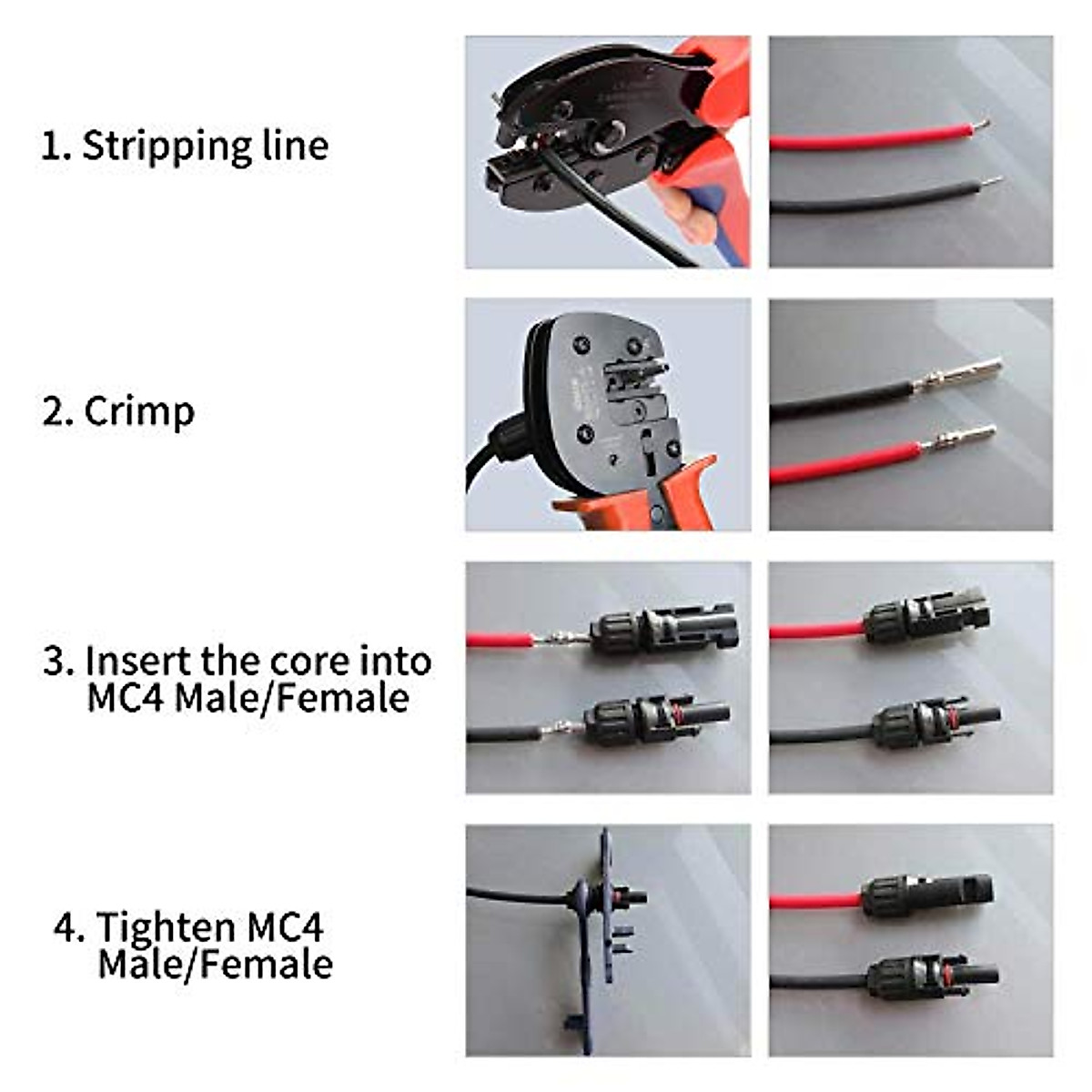 1. Stripping line

2. Crimp

3. Insert the core into MC4 Male/Female

4. Tighten MC4 Male/Female