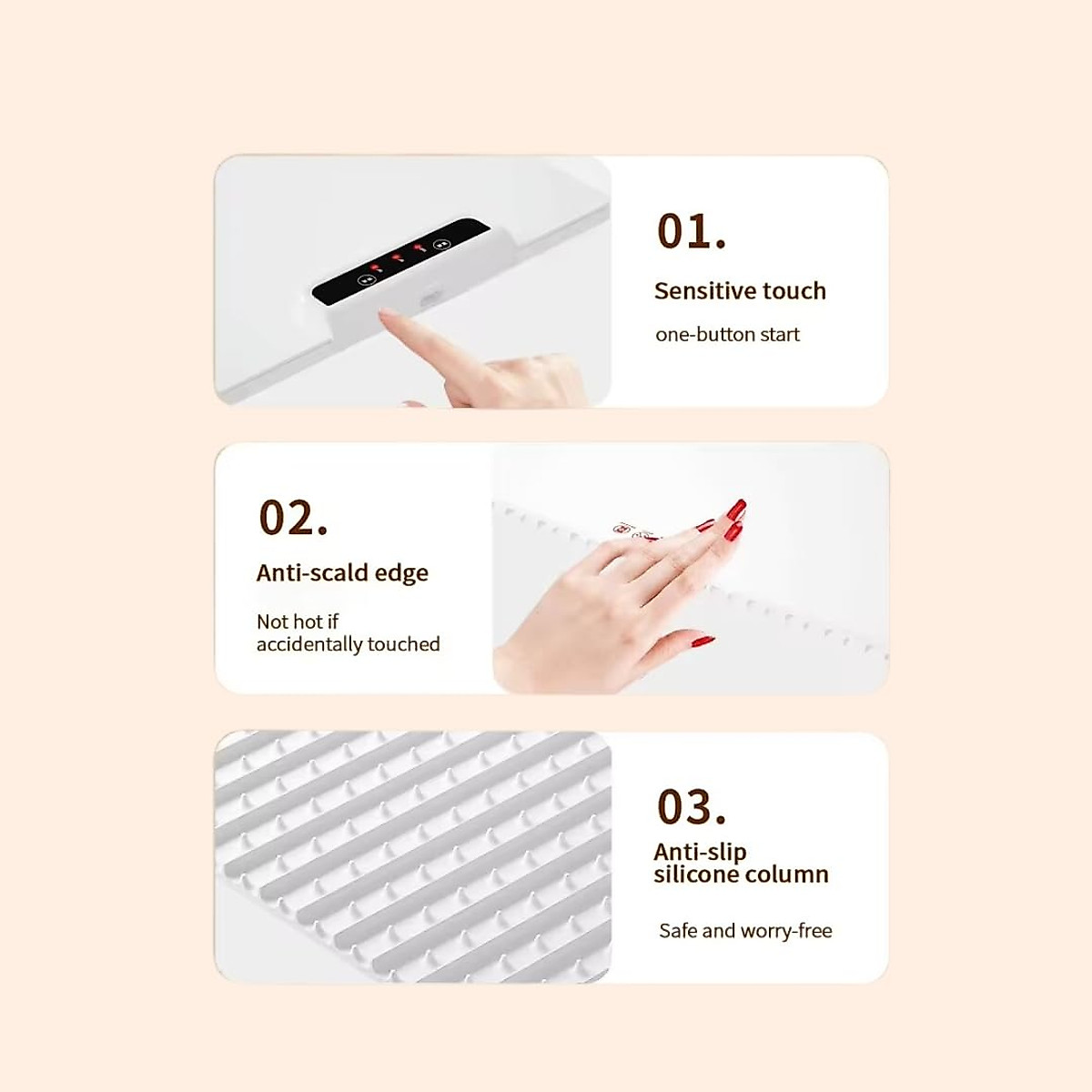 01.

Sensitive touch

one-button start

02.

Anti-scald edge

Not hot if accidentally touched

03.

Anti-slip silicone column

Safe and worry-free