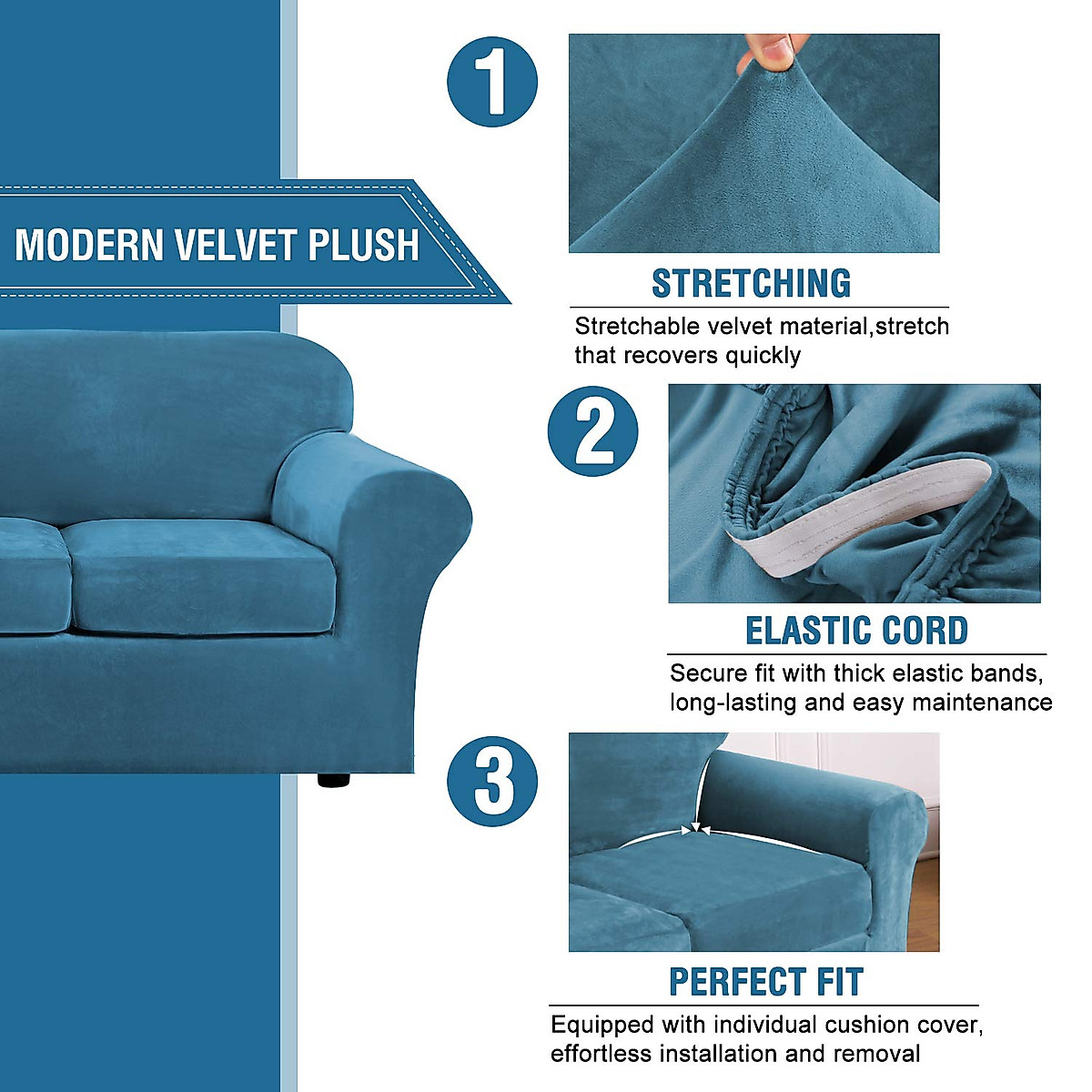 MODERN VELVET PLUSH

1

STRETCHING

Stretchable velvet material,stretch that recovers quickly

2

ELASTIC CORD

Secure fit with thick elastic bands, long-lasting and easy maintenance

3

PERFECT FIT

Equipped with individual cushion cover, effortless installation and removal