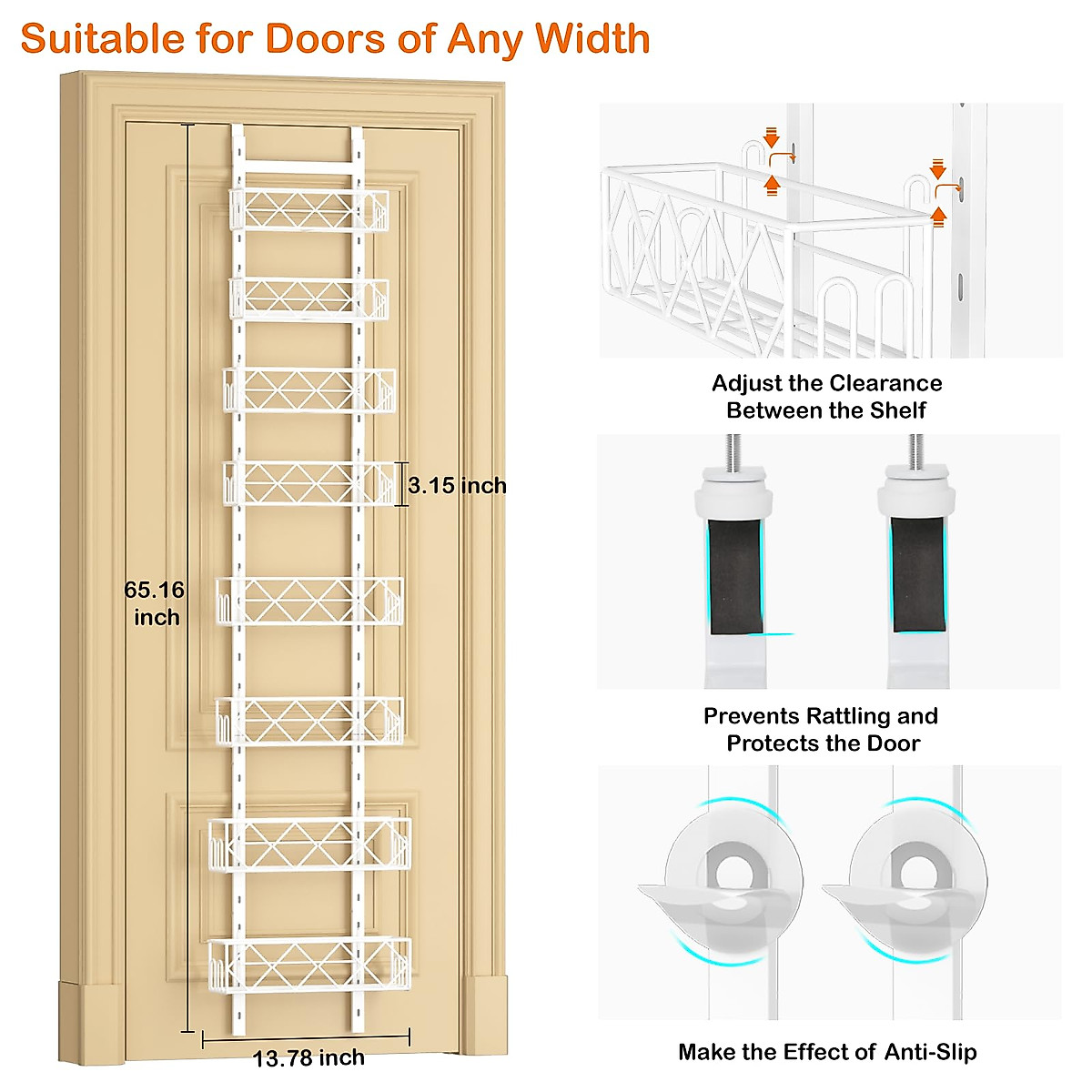 Suitable for Doors of Any Width

3.15 inch

65.16 inch

13.78 inch

Adjust the Clearance Between the Shelf

Prevents Rattling and Protects the Door

Make the Effect of Anti-Slip