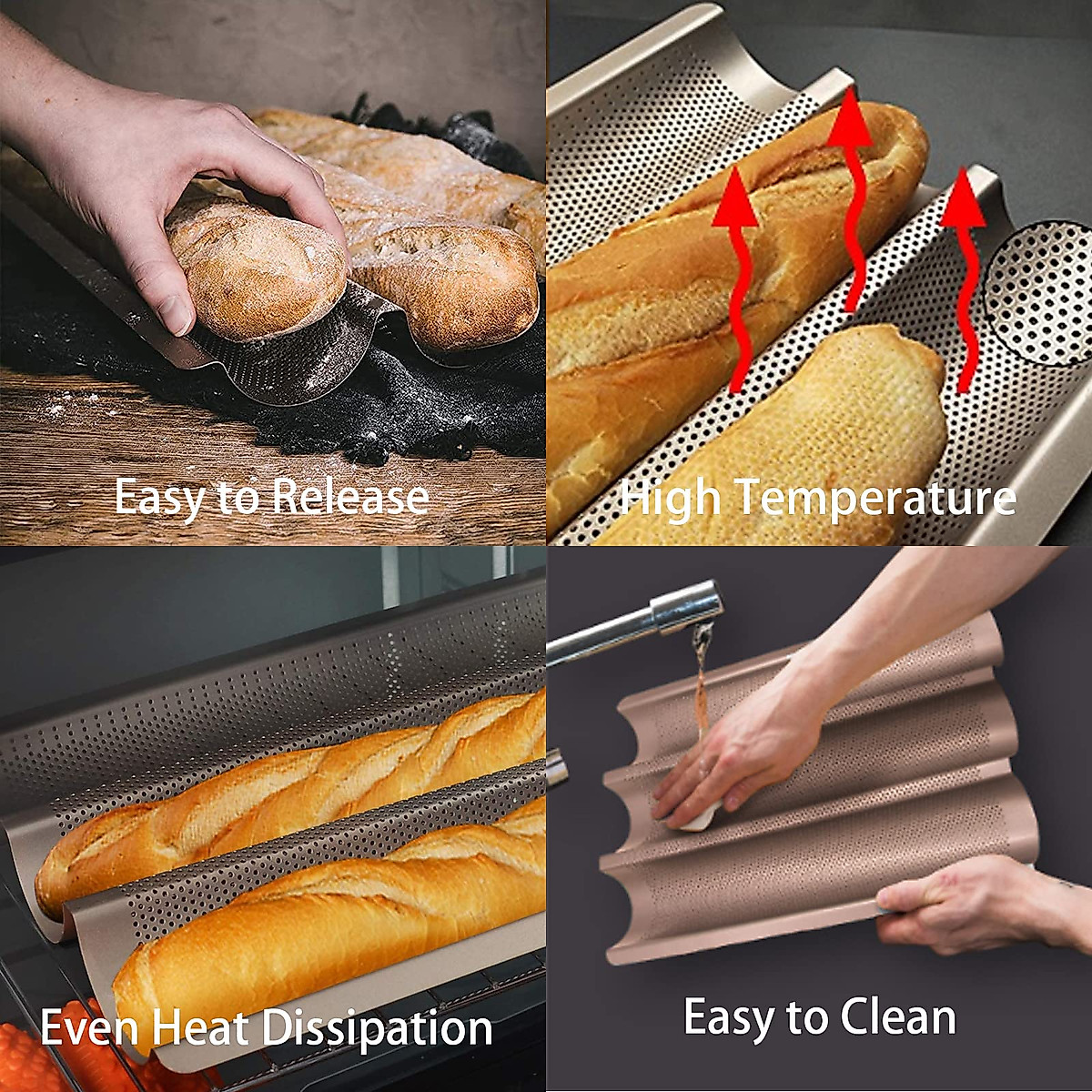 Easy to Release

High Temperature

Even Heat Dissipation

Easy to Clean