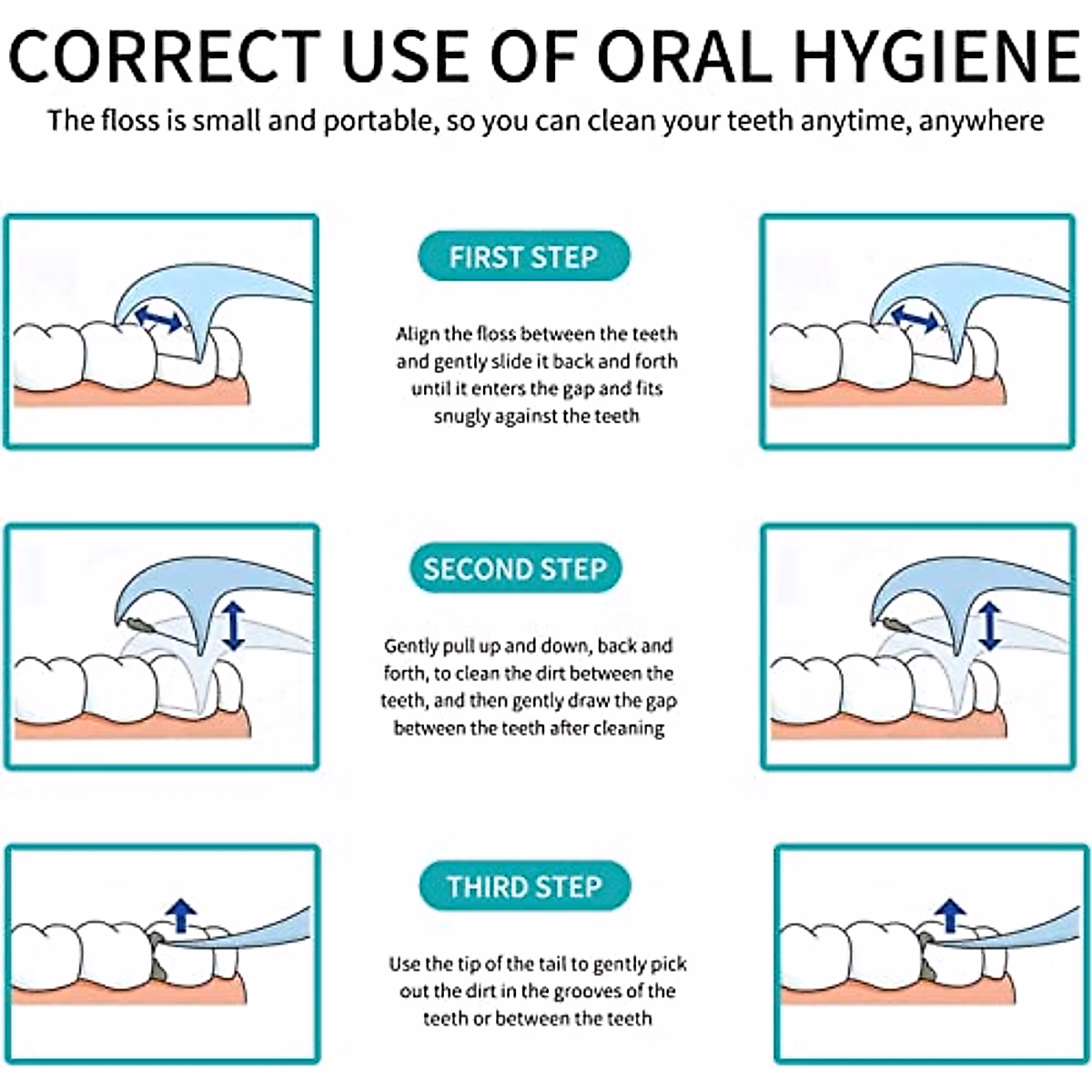 CORRECT USE OF ORAL HYGIENE

The floss is small and portable, so you can clean your teeth anytime, anywhere

FIRST STEP

Align the floss between the teeth and gently slide it back and forth until it enters the gap and fits snugly against the teeth

SECOND STEP

Gently pull up and down, back and forth, to clean the dirt between the teeth, and then gently draw the gap between the teeth after cleaning

THIRD STEP

Use the tip of the tail to gently pick out the dirt in the grooves of the teeth or between the teeth