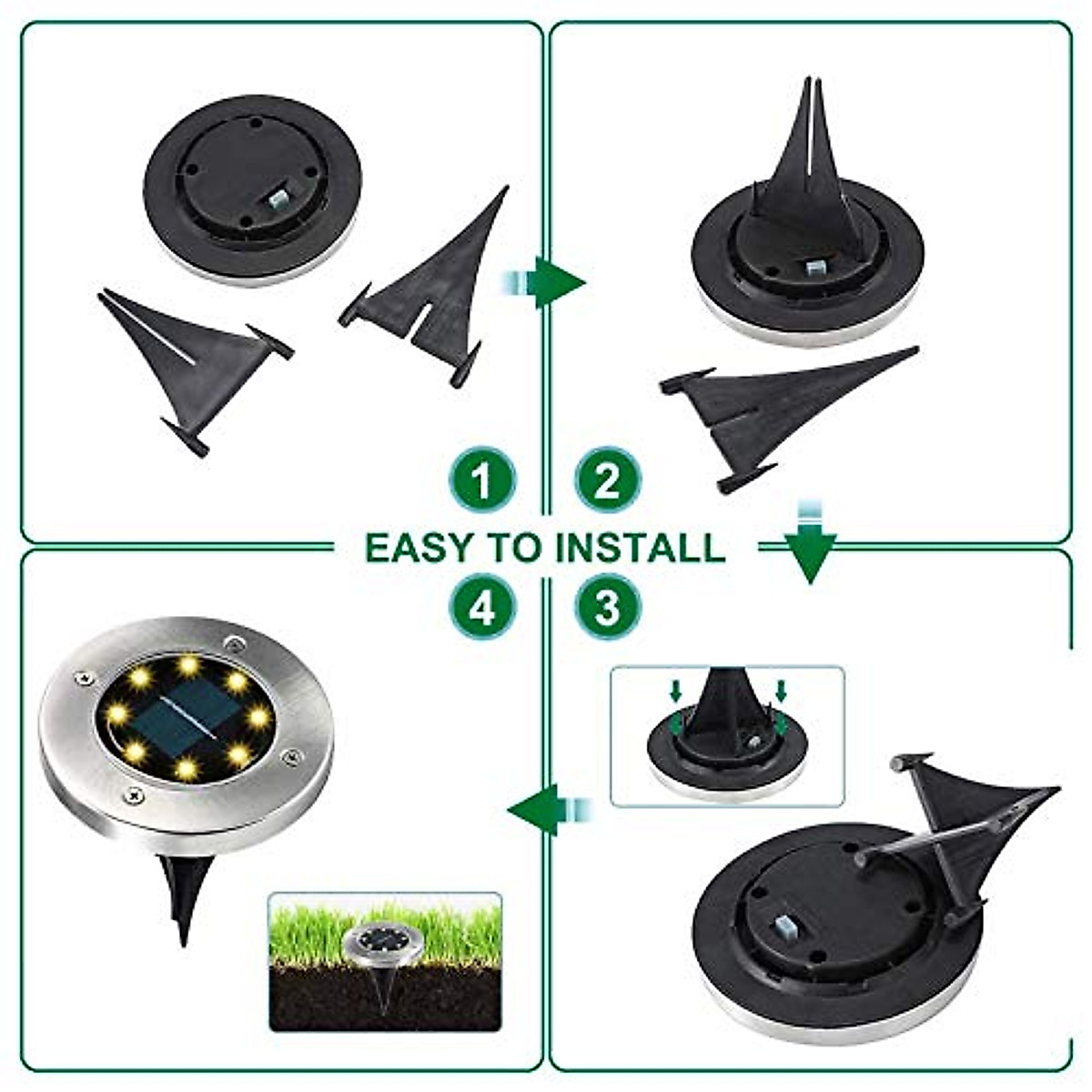 1

2

EASY TO INSTALL

4

3