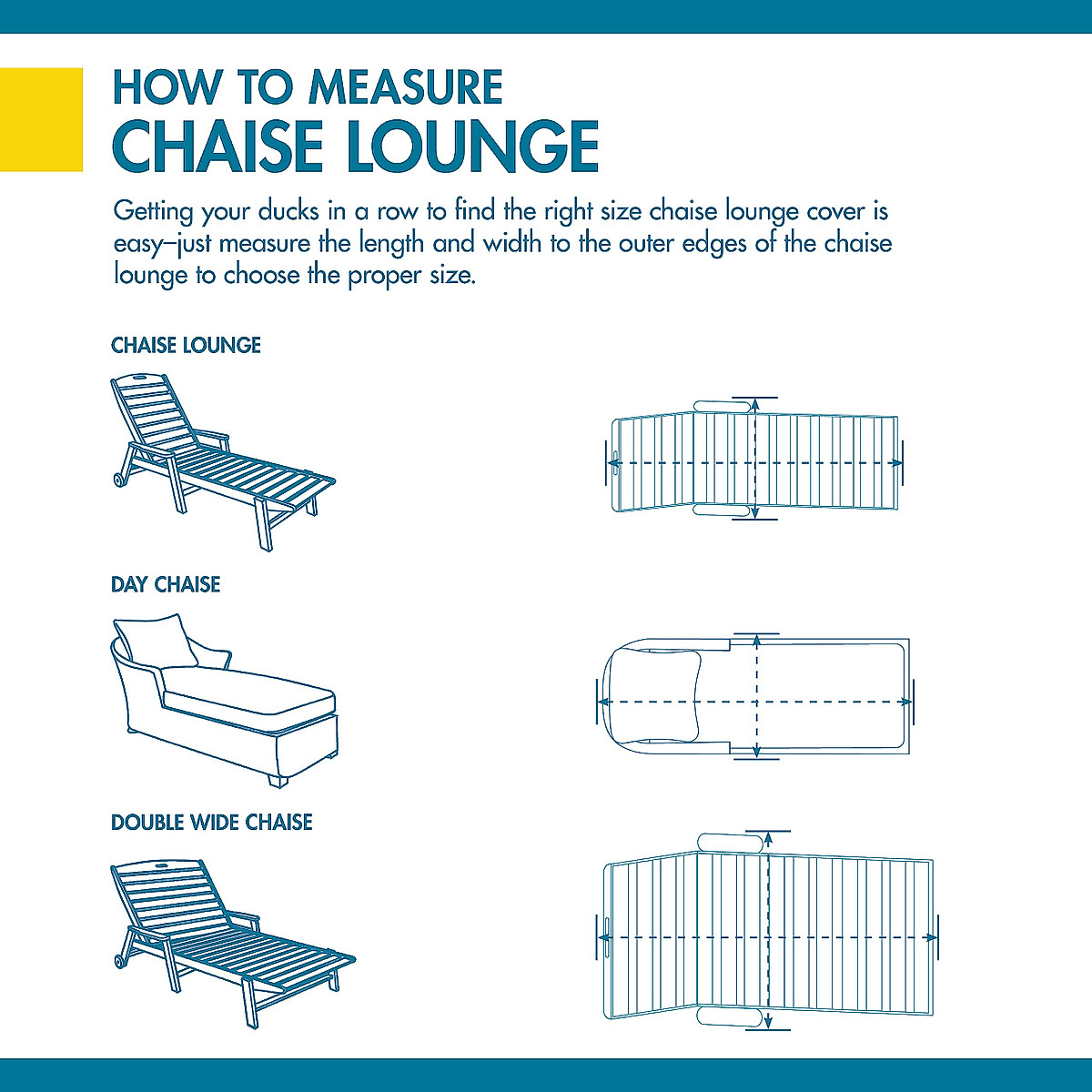 HOW TO MEASURE
CHAISE LOUNGE

Getting your ducks in a row to find the right size chaise lounge cover is easy–just measure the length and width to the outer edges of the chaise lounge to choose the proper size.

CHAISE LOUNGE

DAY CHAISE

DOUBLE WIDE CHAISE