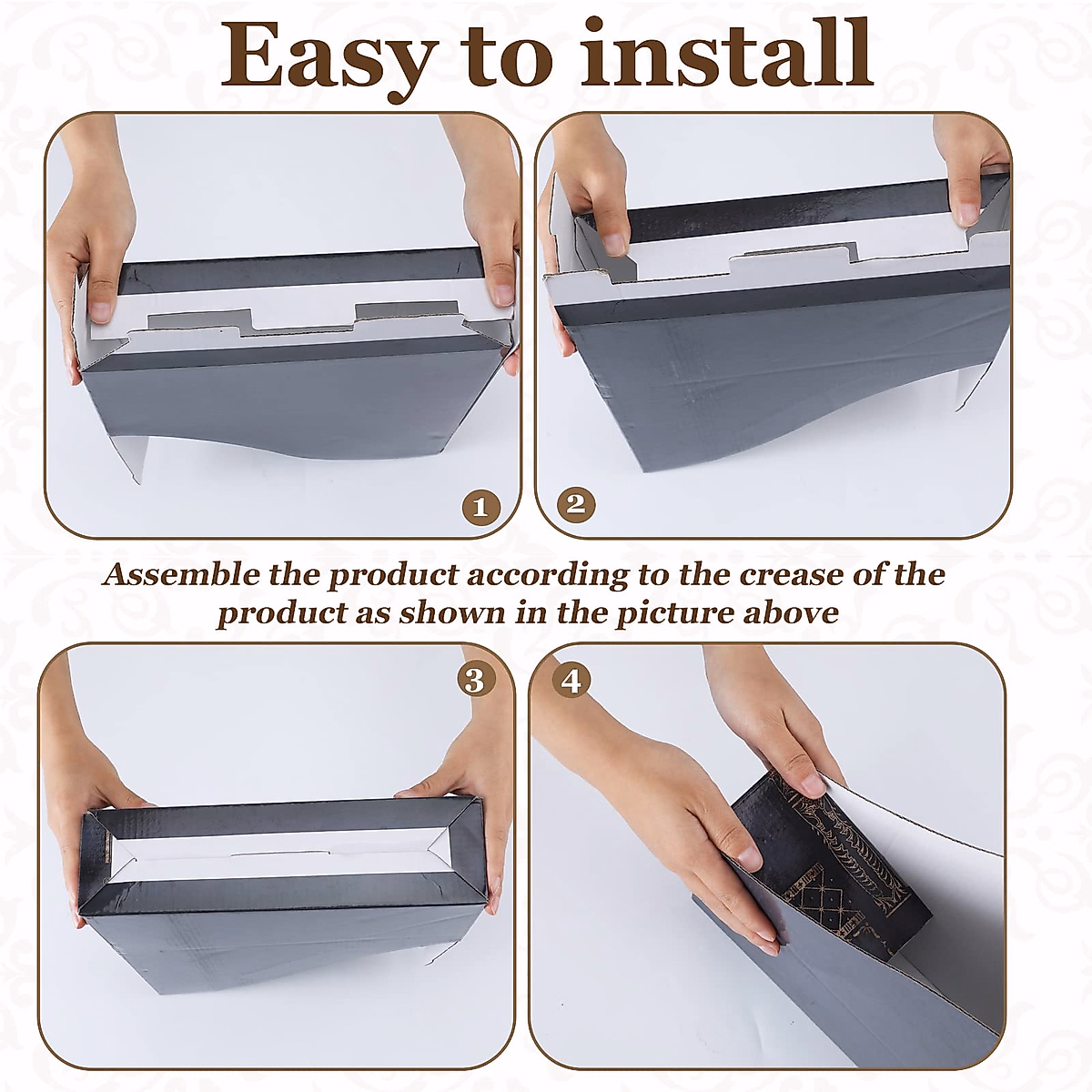 Easy to install

1

2

Assemble the product according to the crease of the product as shown in the picture above

3

4