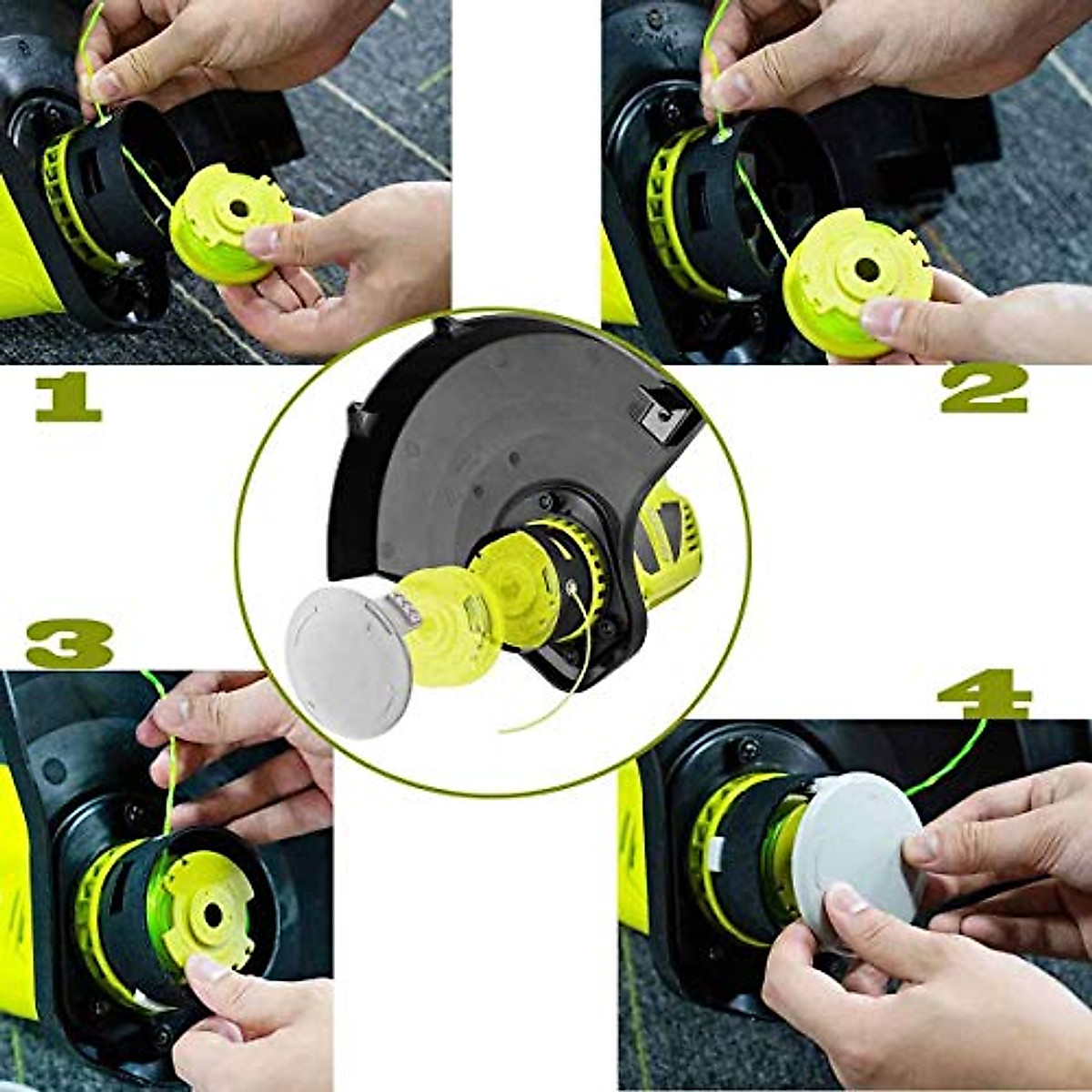 1
2
3
4