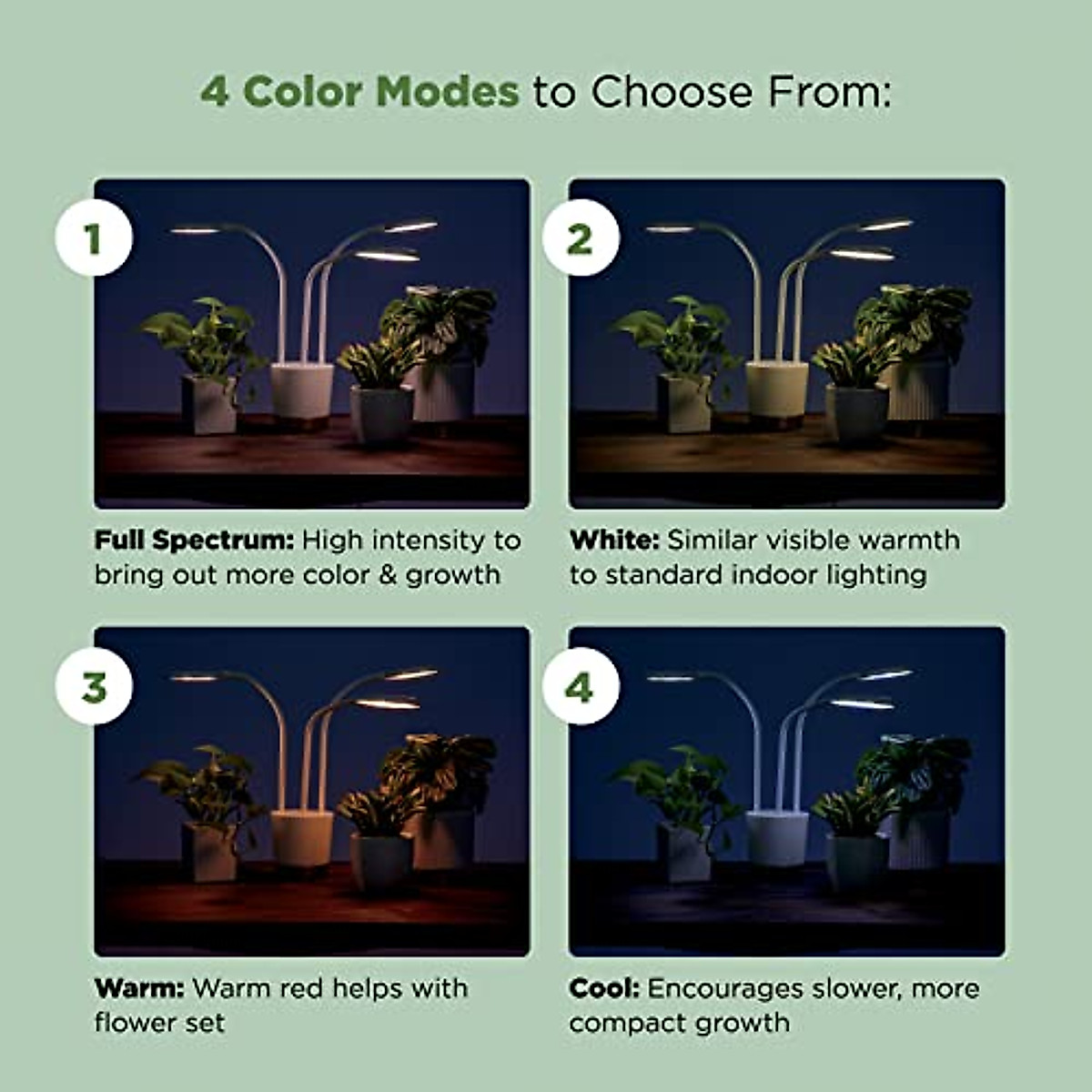 4 Color Modes to Choose From:

1

Full Spectrum: High intensity to bring out more color & growth

2

White: Similar visible warmth to standard indoor lighting

3

Warm: Warm red helps with flower set

4

Cool: Encourages slower, more compact growth