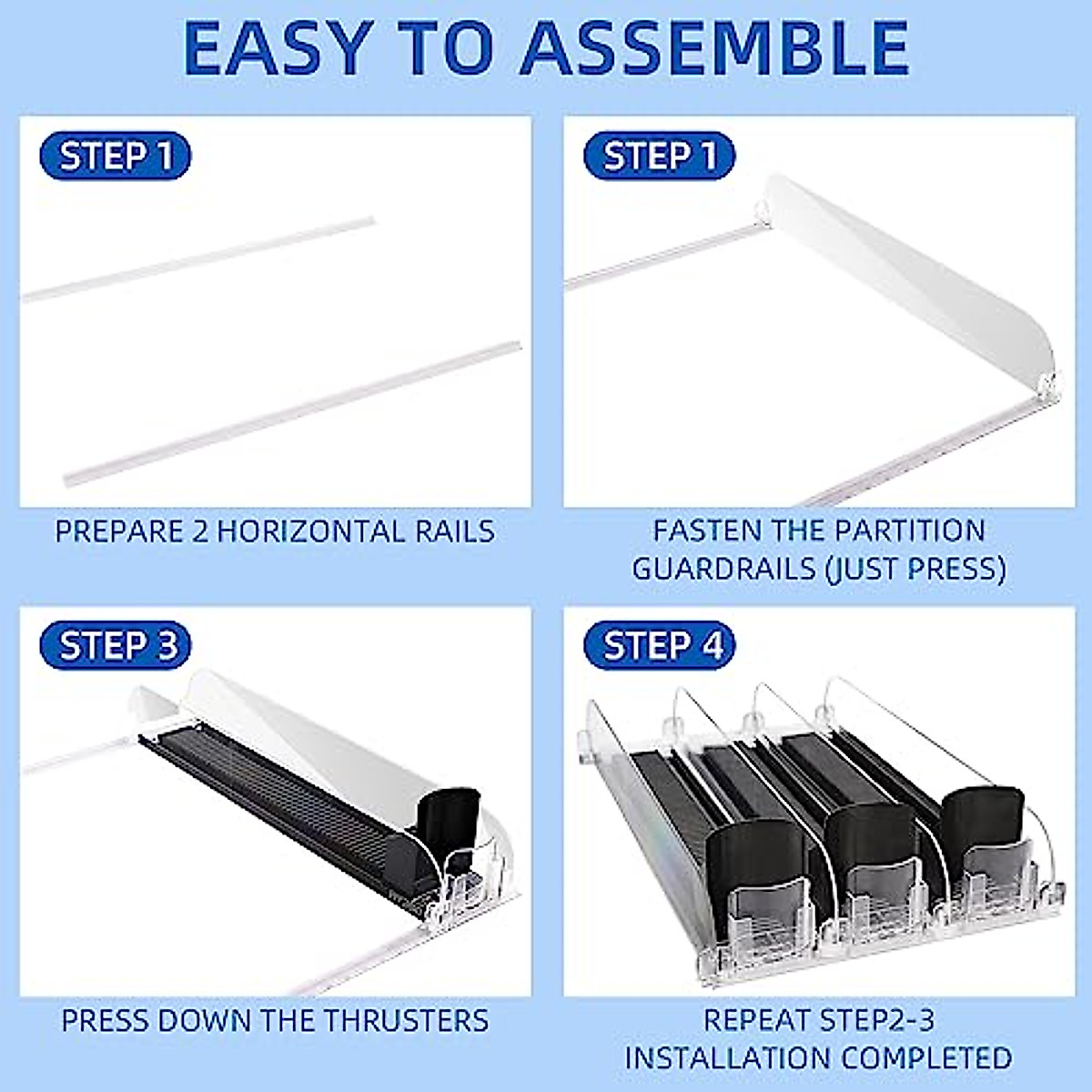 EASY TO ASSEMBLE

STEP 1

PREPARE 2 HORIZONTAL RAILS

STEP 1

FASTEN THE PARTITION GUARDRAILS (JUST PRESS)

STEP 3

PRESS DOWN THE THRUSTERS

STEP 4

REPEAT STEP2-3 INSTALLATION COMPLETED