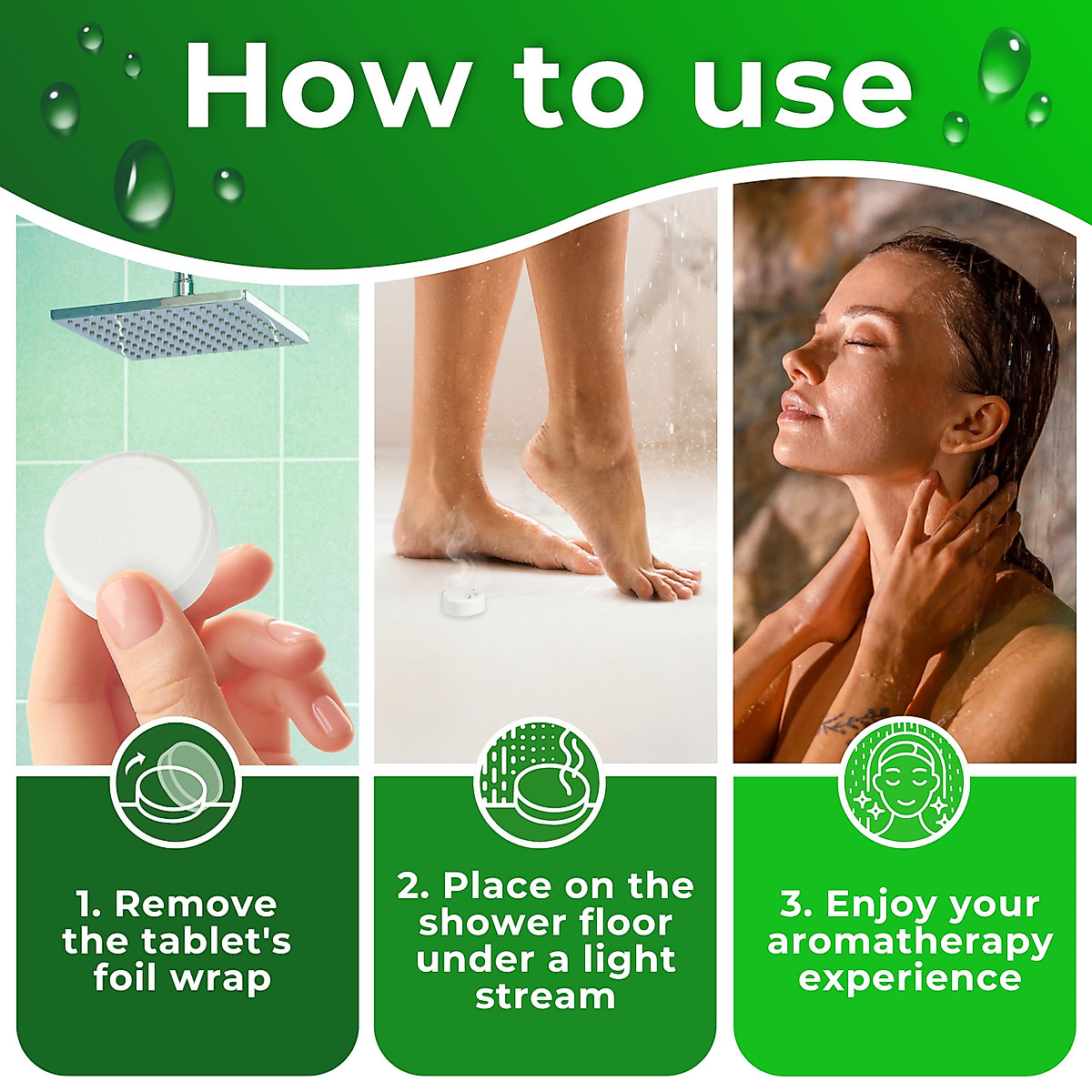 How to use

1. Remove the tablet's foil wrap

2. Place on the shower floor under a light stream

3. Enjoy your aromatherapy experience