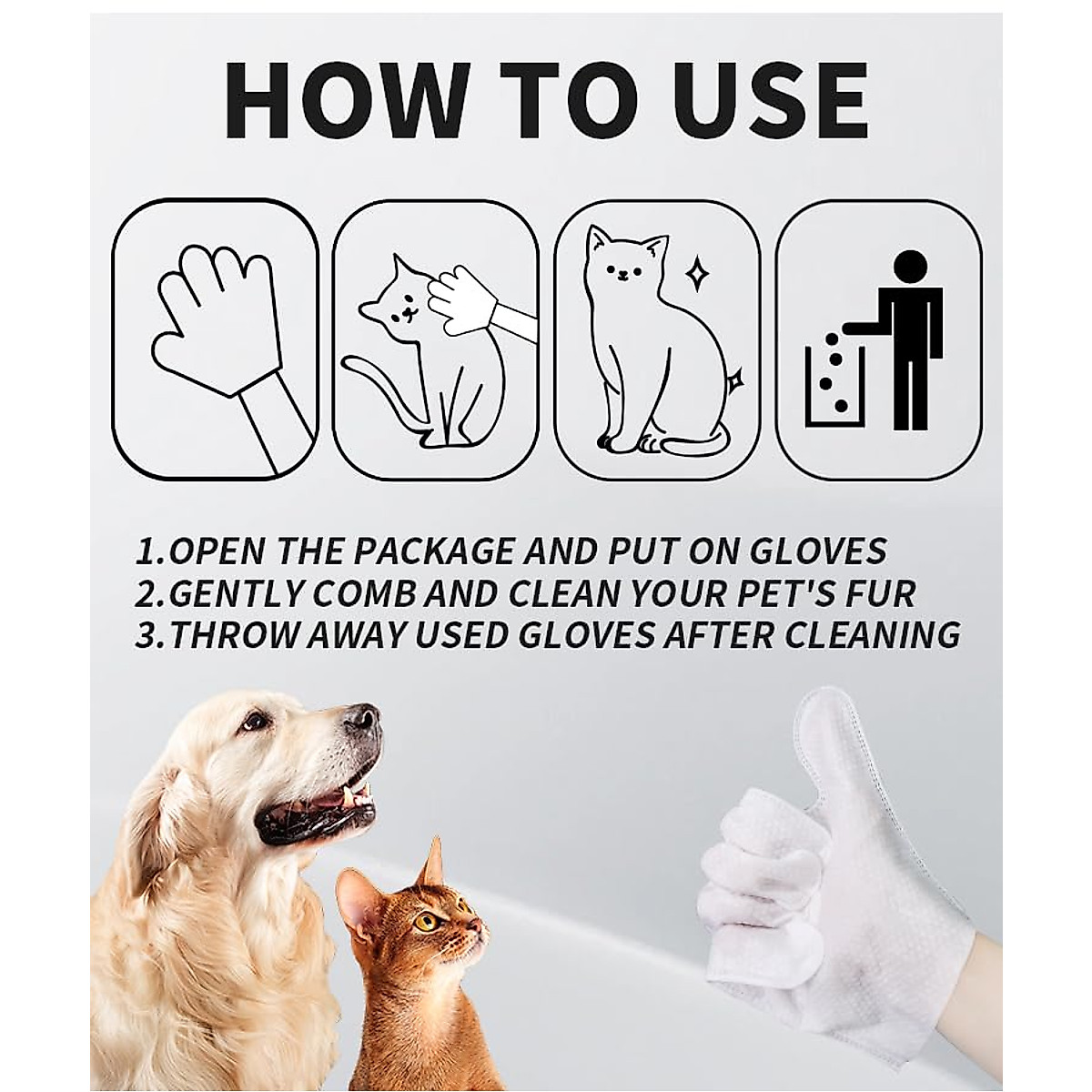 HOW TO USE

1.OPEN THE PACKAGE AND PUT ON GLOVES
2.GENTLY COMB AND CLEAN YOUR PET'S FUR
3.THROW AWAY USED GLOVES AFTER CLEANING