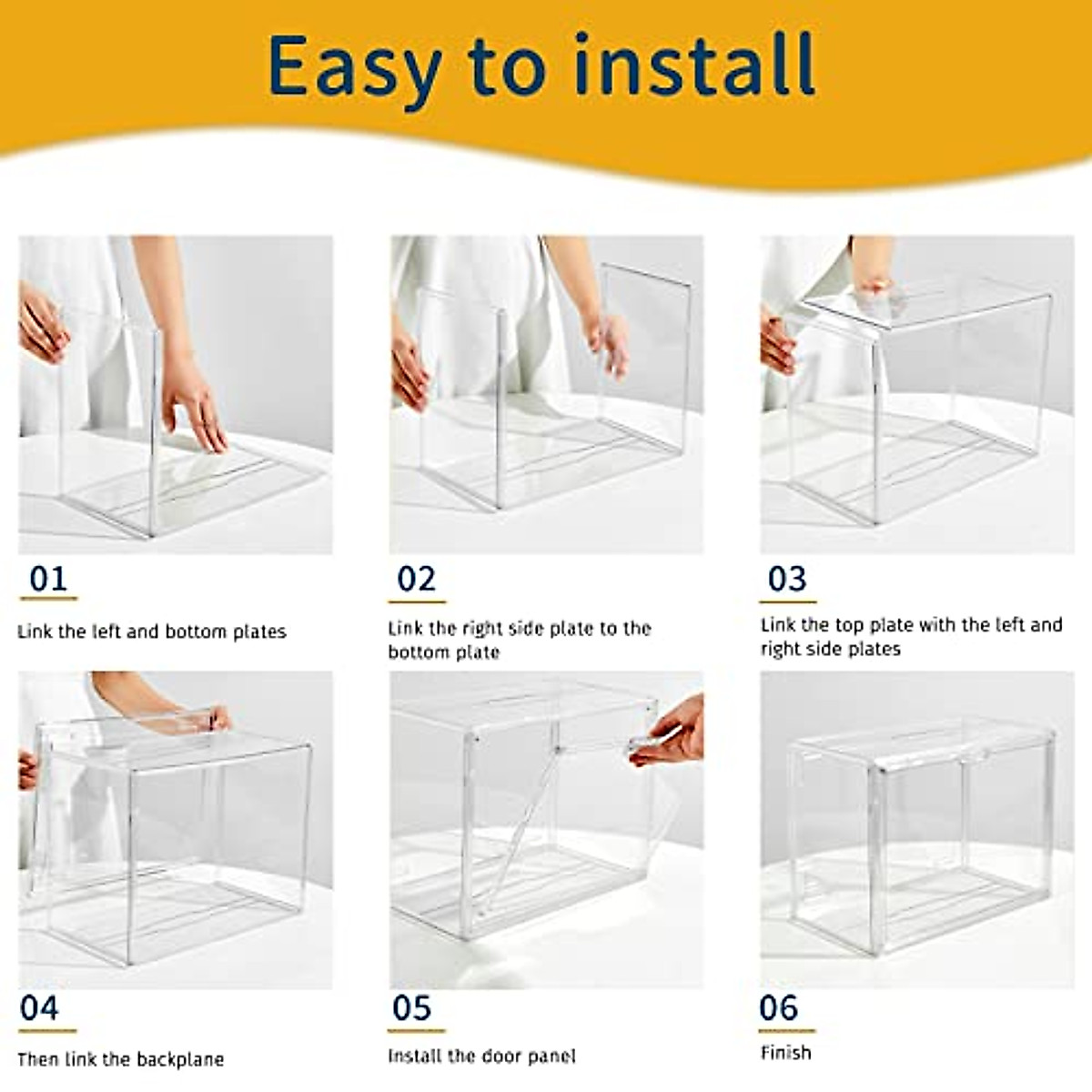 Easy to install

01

Link the left and bottom plates

02

Link the right side plate to the bottom plate

03

Link the top plate with the left and right side plates

04

Then link the backplane

05

Install the door panel

06

Finish