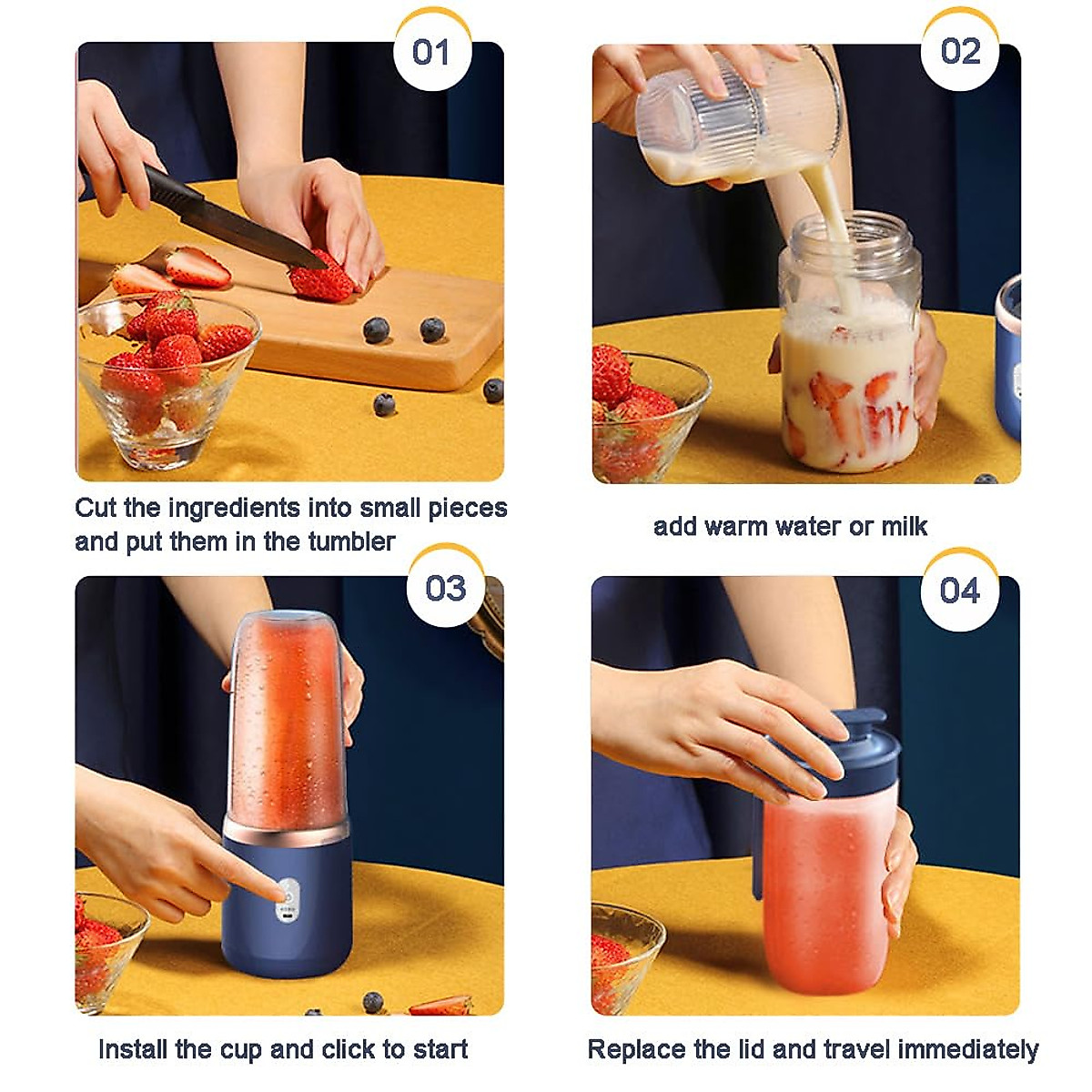 01

Cut the ingredients into small pieces and put them in the tumbler

02

add warm water or milk

03

Install the cup and click to start

04

Replace the lid and travel immediately