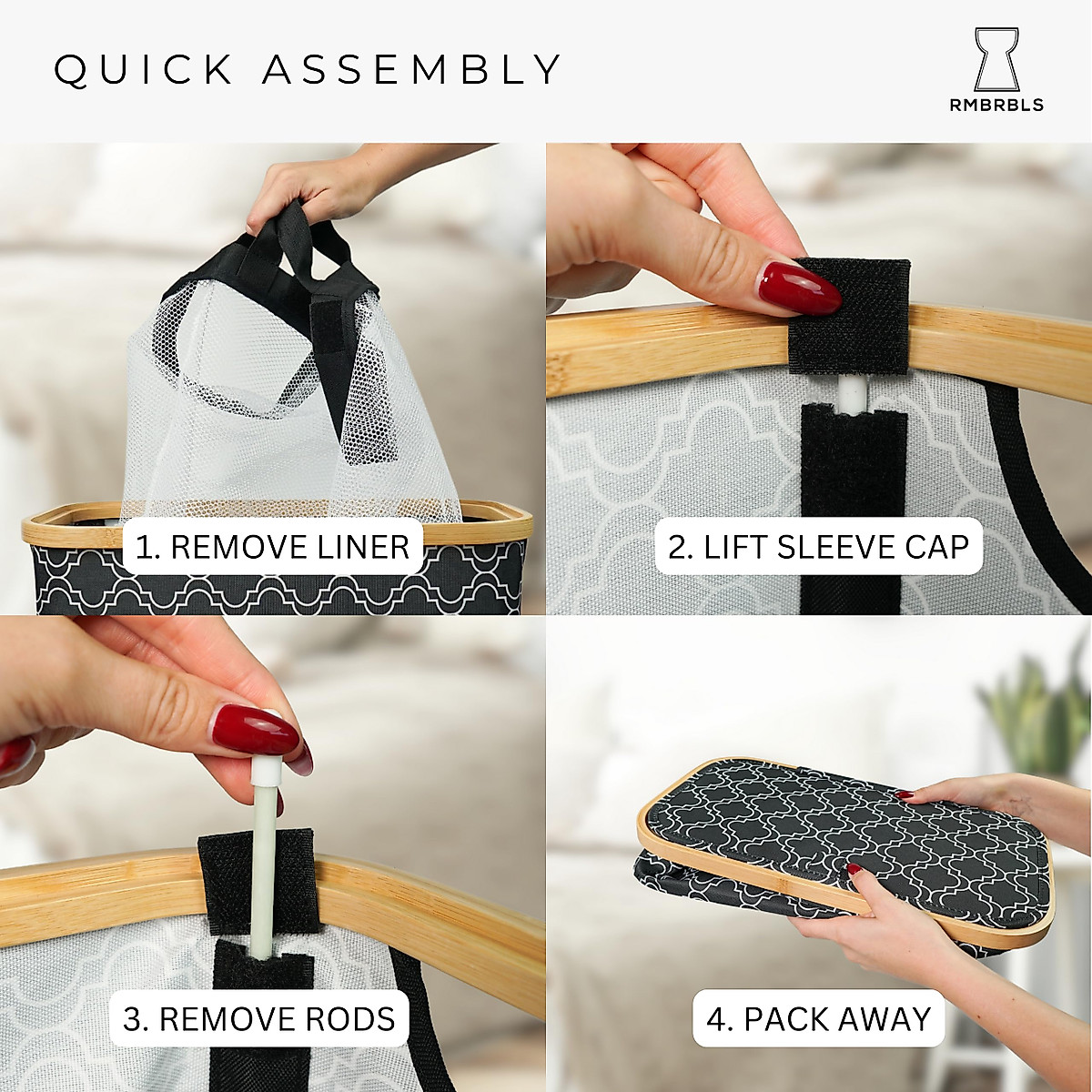 QUICK ASSEMBLY

RMBRBLS

1. REMOVE LINER

2. LIFT SLEEVE CAP

3. REMOVE RODS

4. PACK AWAY