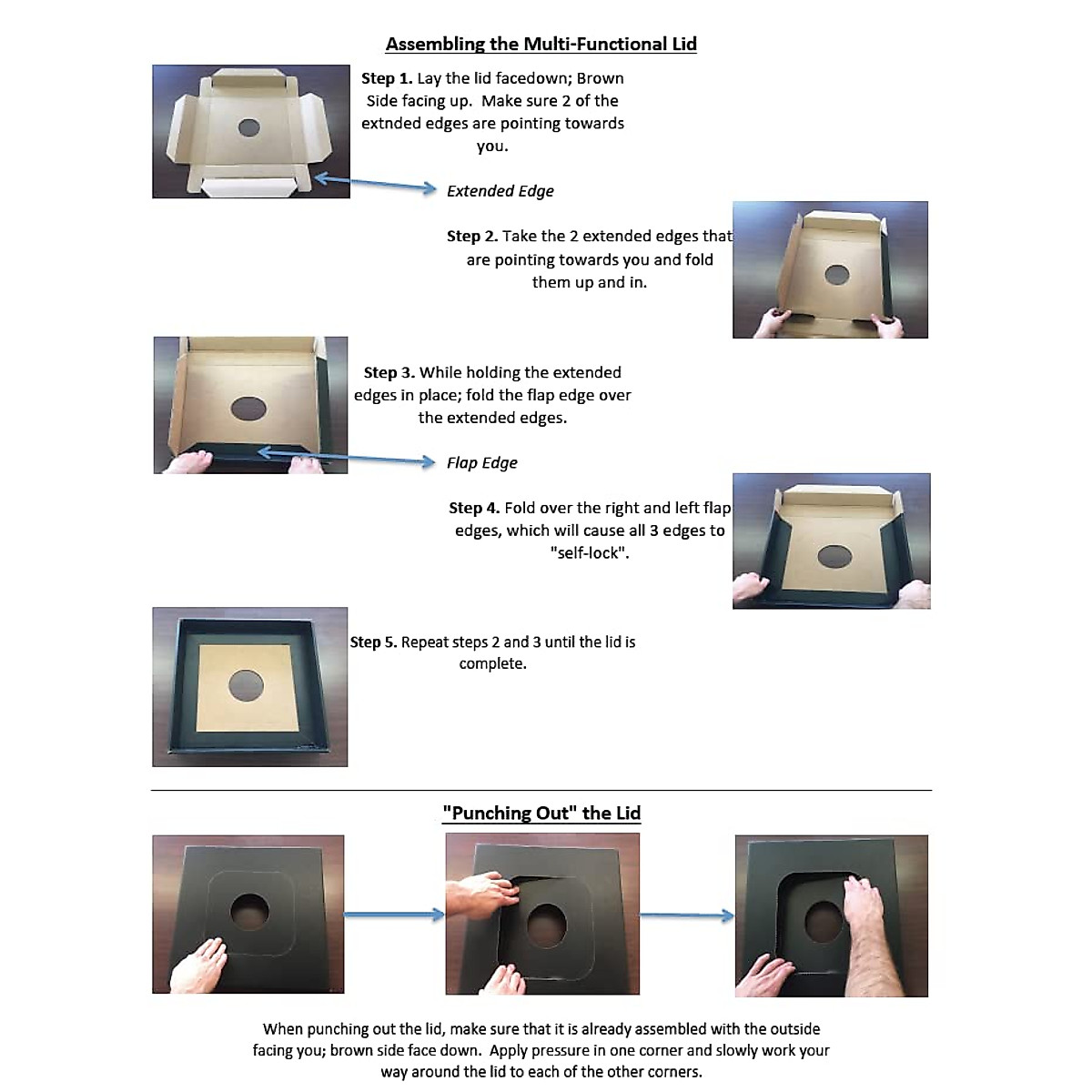 Assembling the Multi-Functional Lid

Step 1. Lay the lid facedown; Brown Side facing up. Make sure 2 of the extnded edges are pointing towards you.

Extended Edge

Step 2. Take the 2 extended edges that are pointing towards you and fold them up and in.

Step 3. While holding the extended edges in place; fold the flap edge over the extended edges.

Flap Edge

Step 4. Fold over the right and left flap edges, which will cause all 3 edges to "self-lock".

Step 5. Repeat steps 2 and 3 until the lid is complete.

"Punching Out" the Lid

When punching out the lid, make sure that it is already assembled with the outside facing you; brown side face down. Apply pressure in one corner and slowly work your way around the lid to each of the other corners.