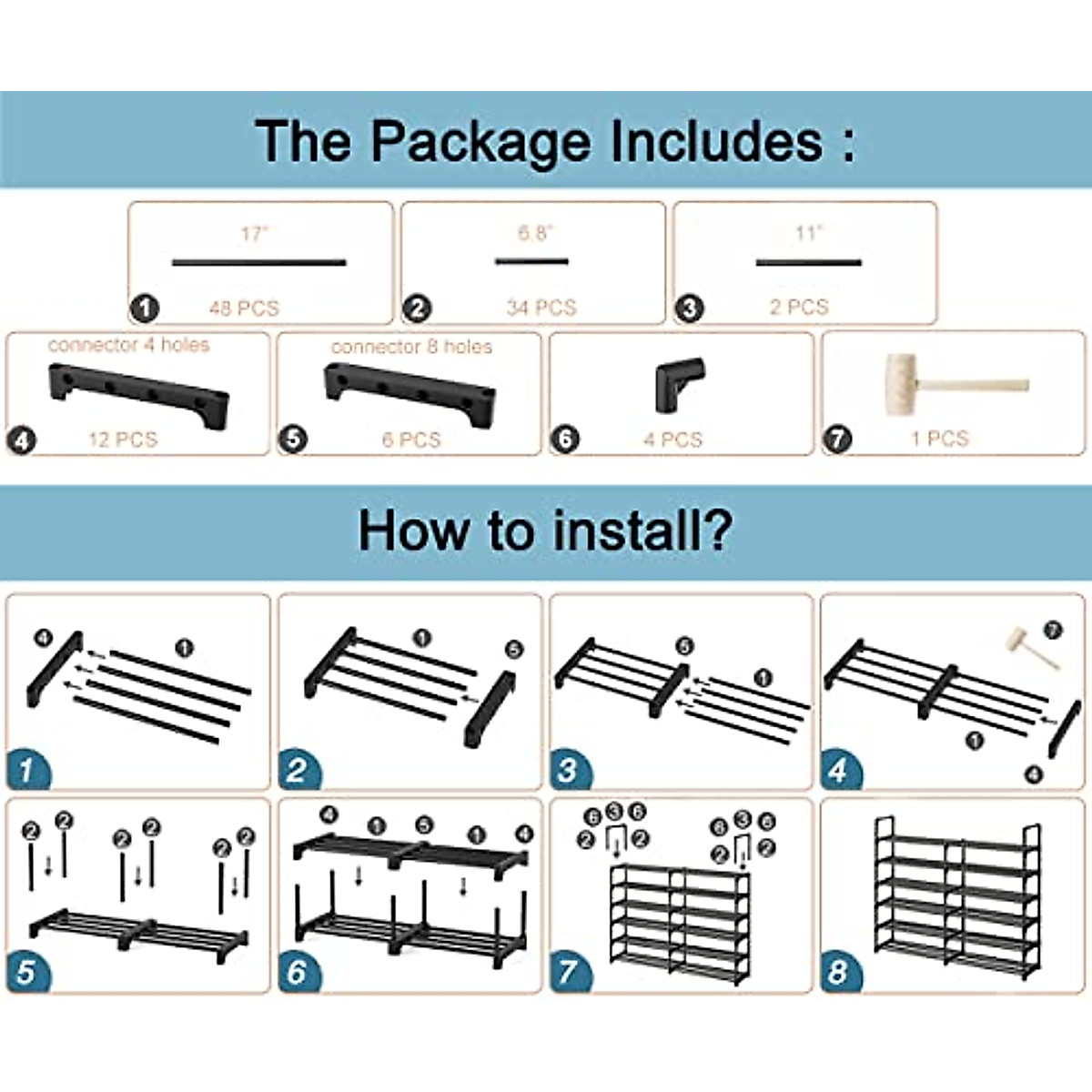 The Package Includes :

17"
1
48 PCS

6.8"
2
34 PCS

11"
3
2 PCS

connector 4 holes
4
12 PCS

connector 8 holes
5
6 PCS

6
4 PCS

7
1 PCS

How to install?

4 1
1

1 5
2

5 1
3

7 1 4
4

2 2 2 2 2 2
5

4 1 5 1 4
6

6 3 6 2 2 6 3 6 2 2
7

8