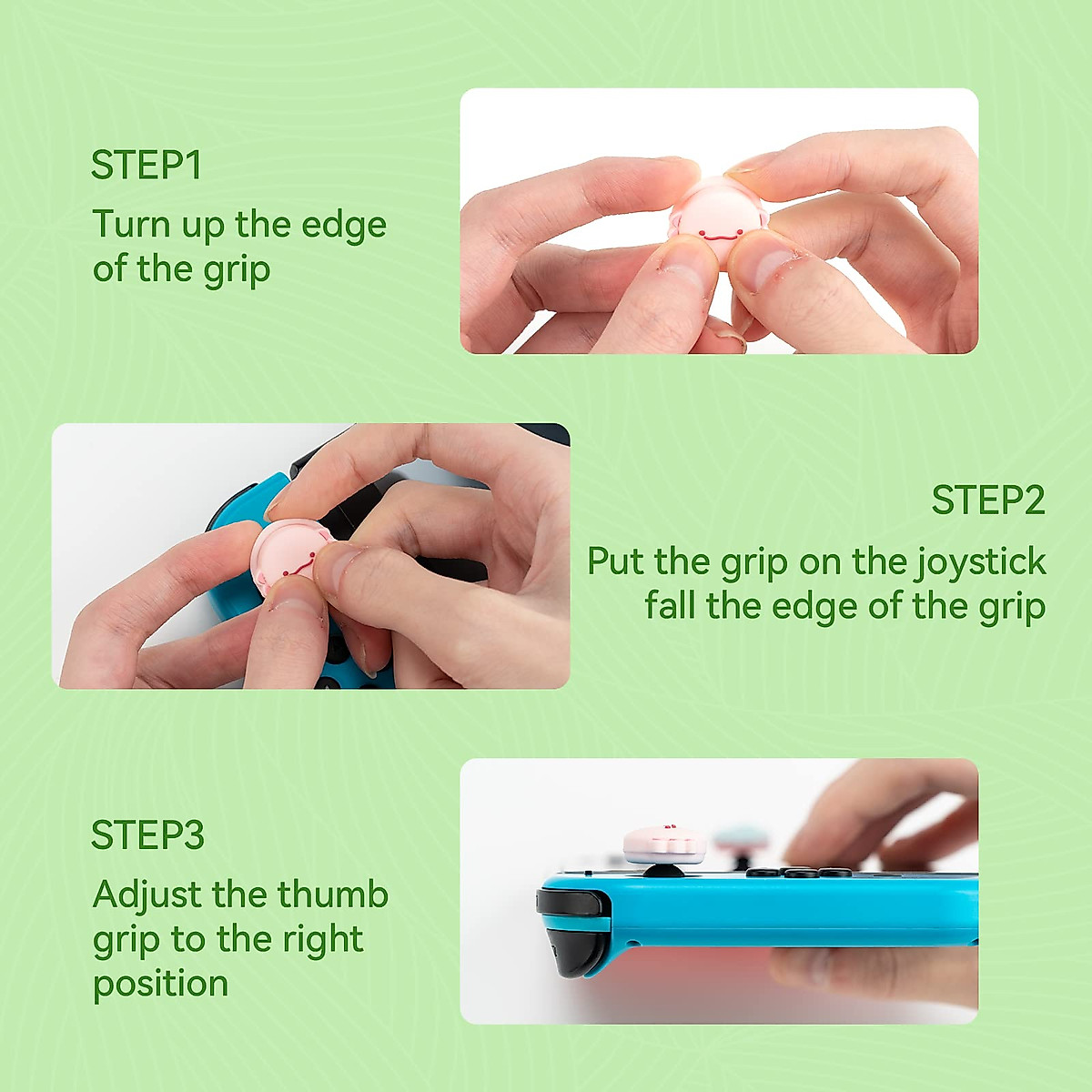 STEP1
Turn up the edge of the grip

STEP2
Put the grip on the joystick fall the edge of the grip

STEP3
Adjust the thumb grip to the right position