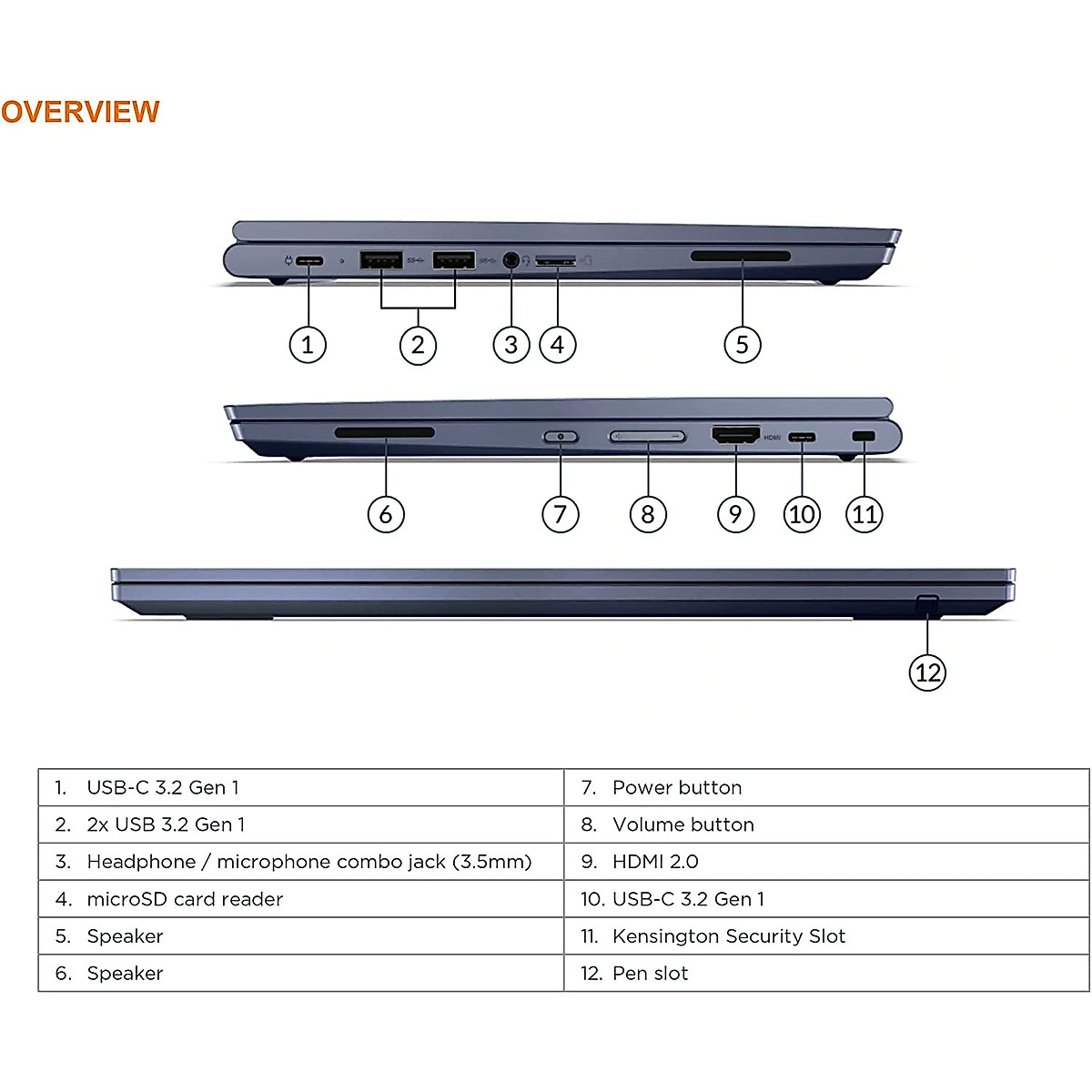 OVERVIEW

1
2
3
4
5

HDMI

6
7
8
9
10
11

12

| 1. USB-C 3.2 Gen 1 | 7. Power button |
|---|---|
| 2. 2x USB 3.2 Gen 1 | 8. Volume button |
| 3. Headphone / microphone combo jack (3.5mm) | 9. HDMI 2.0 |
| 4. microSD card reader | 10. USB-C 3.2 Gen 1 |
| 5. Speaker | 11. Kensington Security Slot |
| 6. Speaker | 12. Pen slot |