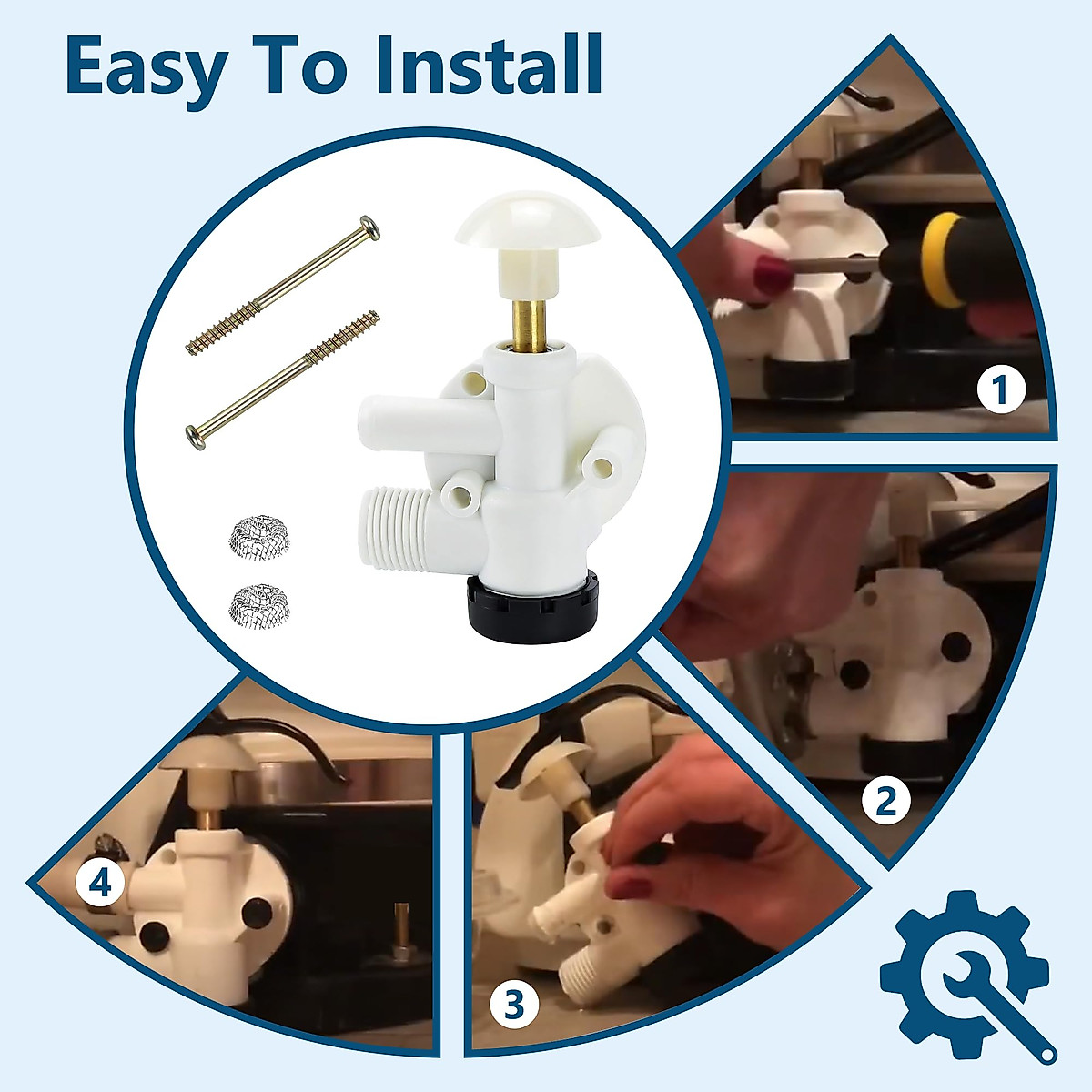 Easy To Install

1

2

3

4