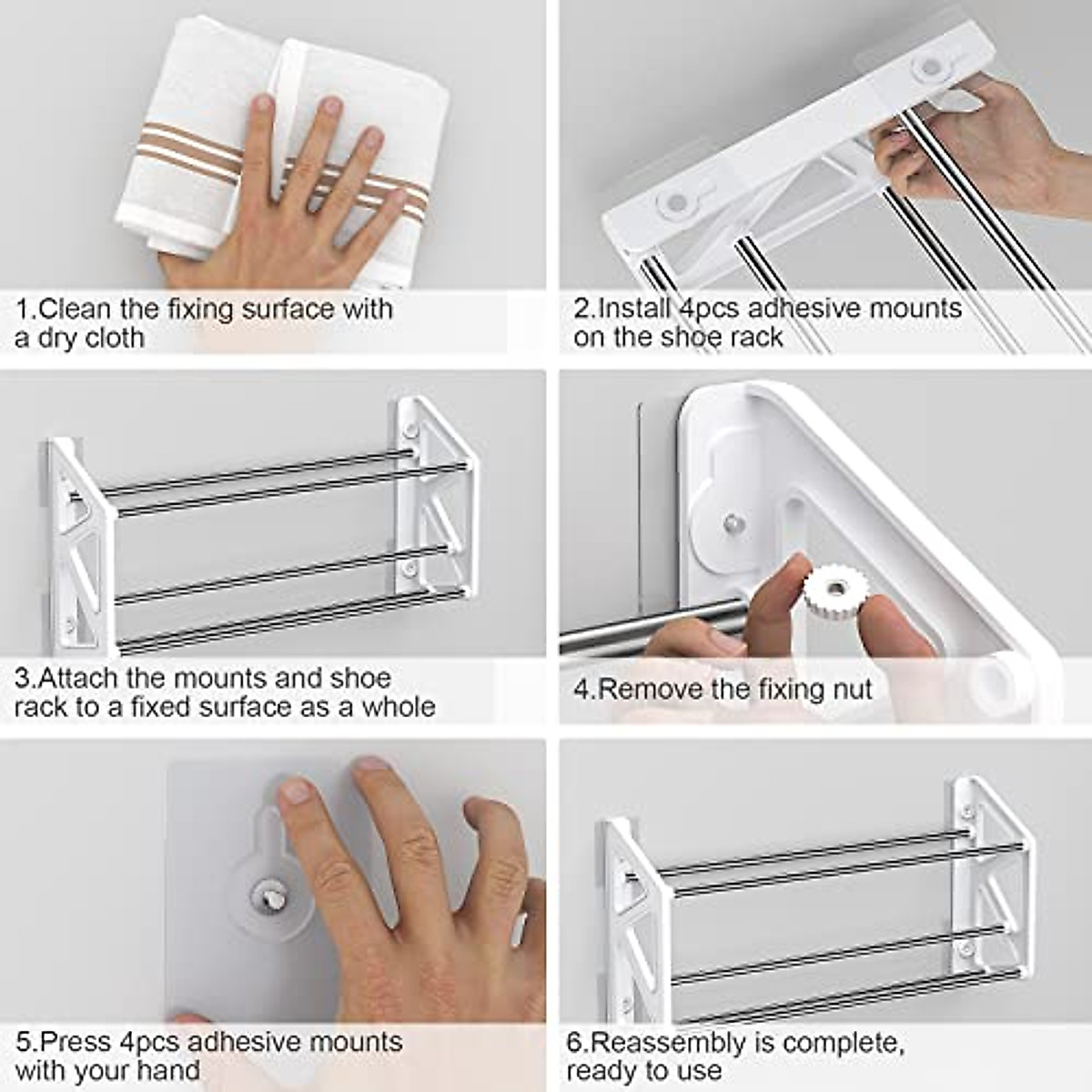 1.Clean the fixing surface with a dry cloth

2.Install 4pcs adhesive mounts on the shoe rack

3.Attach the mounts and shoe rack to a fixed surface as a whole

4.Remove the fixing nut

5.Press 4pcs adhesive mounts with your hand

6.Reassembly is complete, ready to use