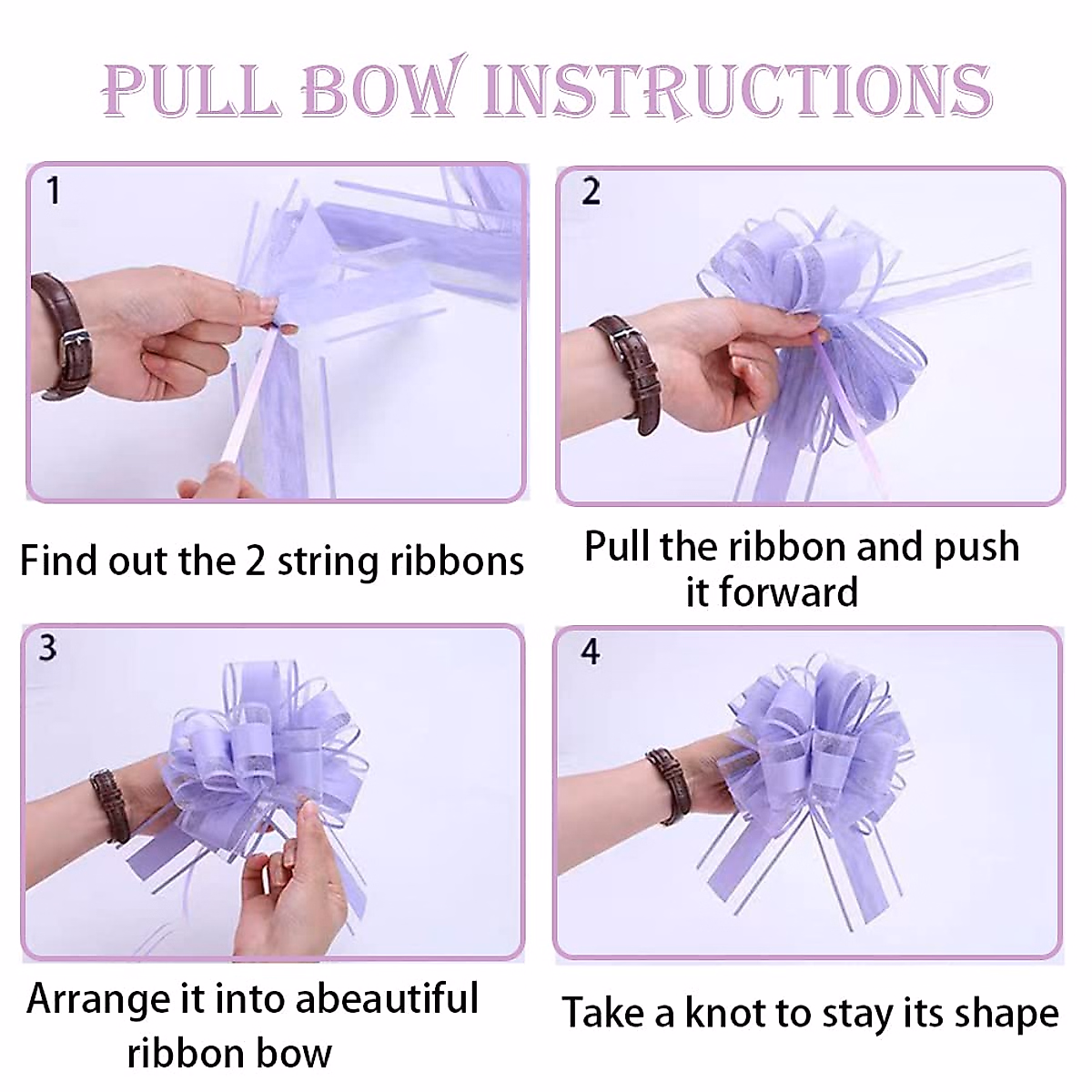 PULL BOW INSTRUCTIONS

1

Find out the 2 string ribbons

2

Pull the ribbon and push it forward

3

Arrange it into abeautiful ribbon bow

4

Take a knot to stay its shape