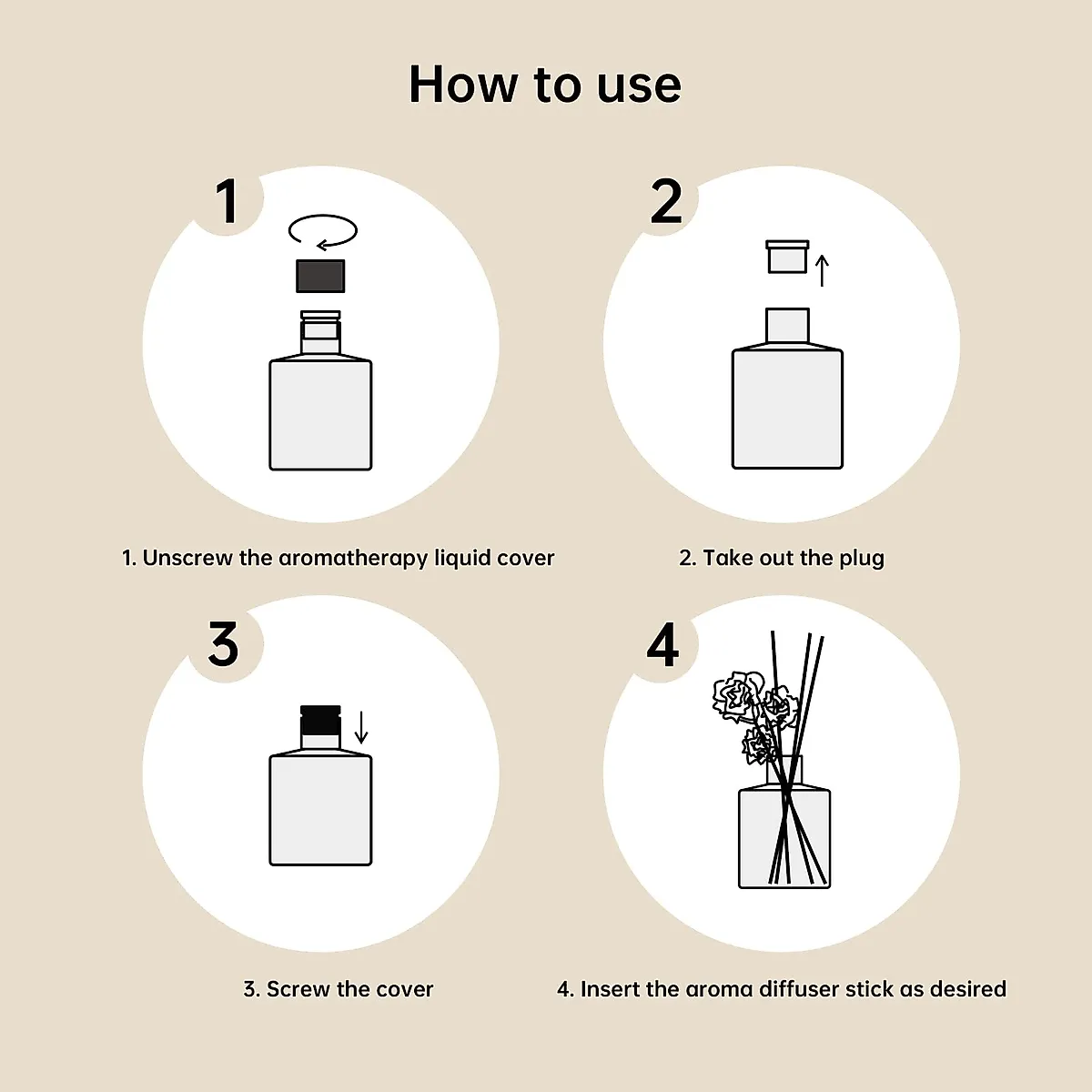 How to use

1

1. Unscrew the aromatherapy liquid cover

2

2. Take out the plug

3

3. Screw the cover

4

4. Insert the aroma diffuser stick as desired