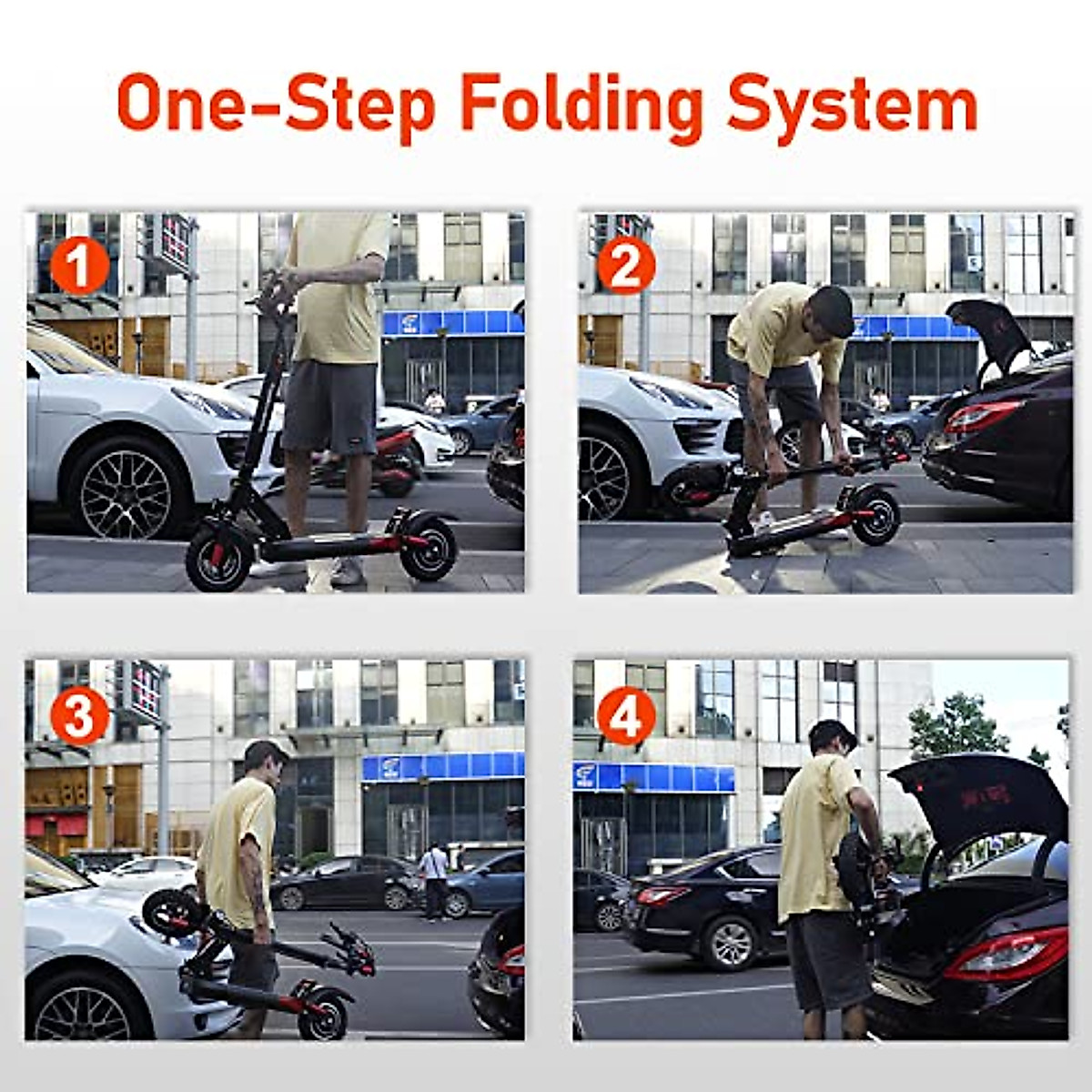 One-Step Folding System

1

2

3

4