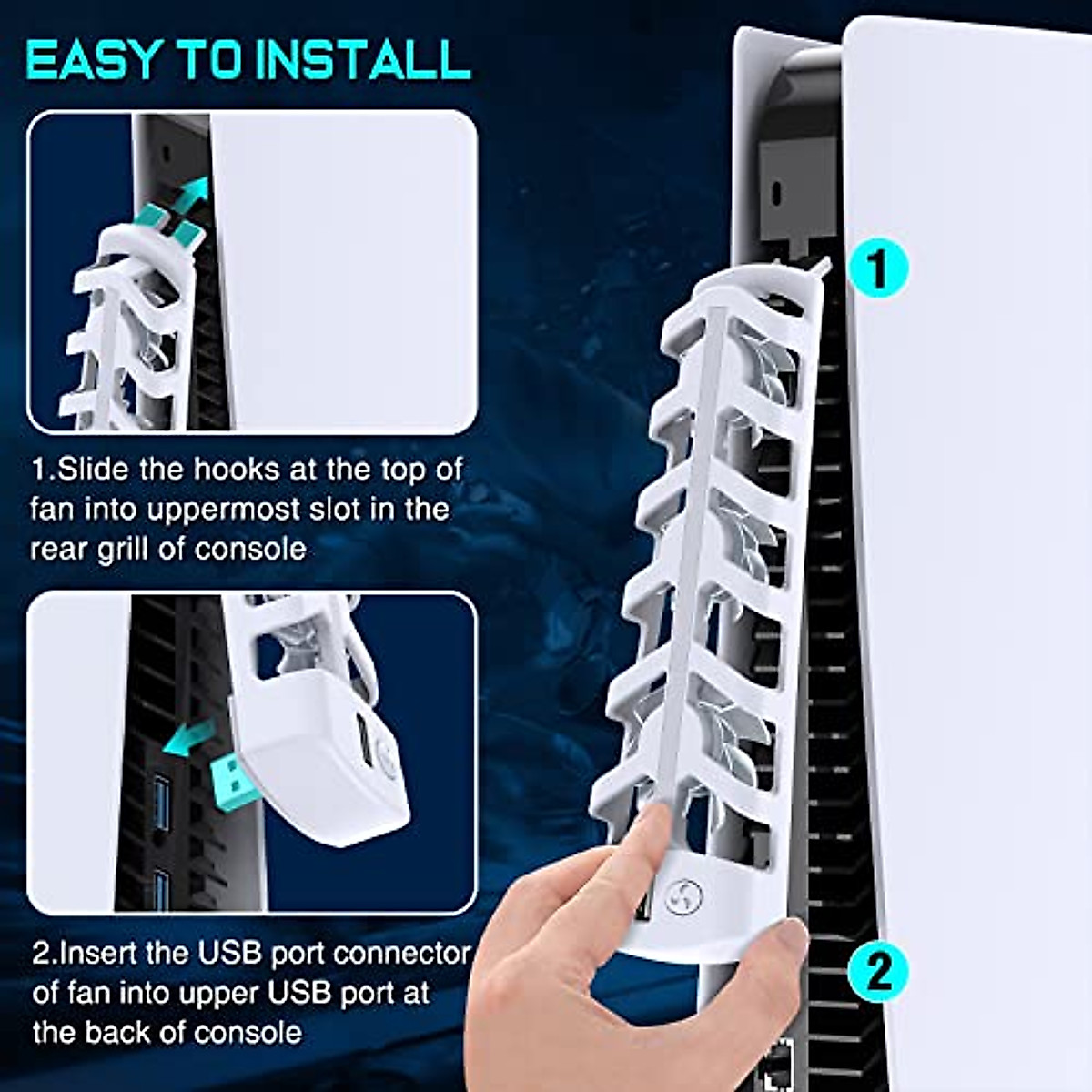 EASY TO INSTALL

1.Slide the hooks at the top of fan into uppermost slot in the rear grill of console

2.Insert the USB port connector of fan into upper USB port at the back of console

1

2