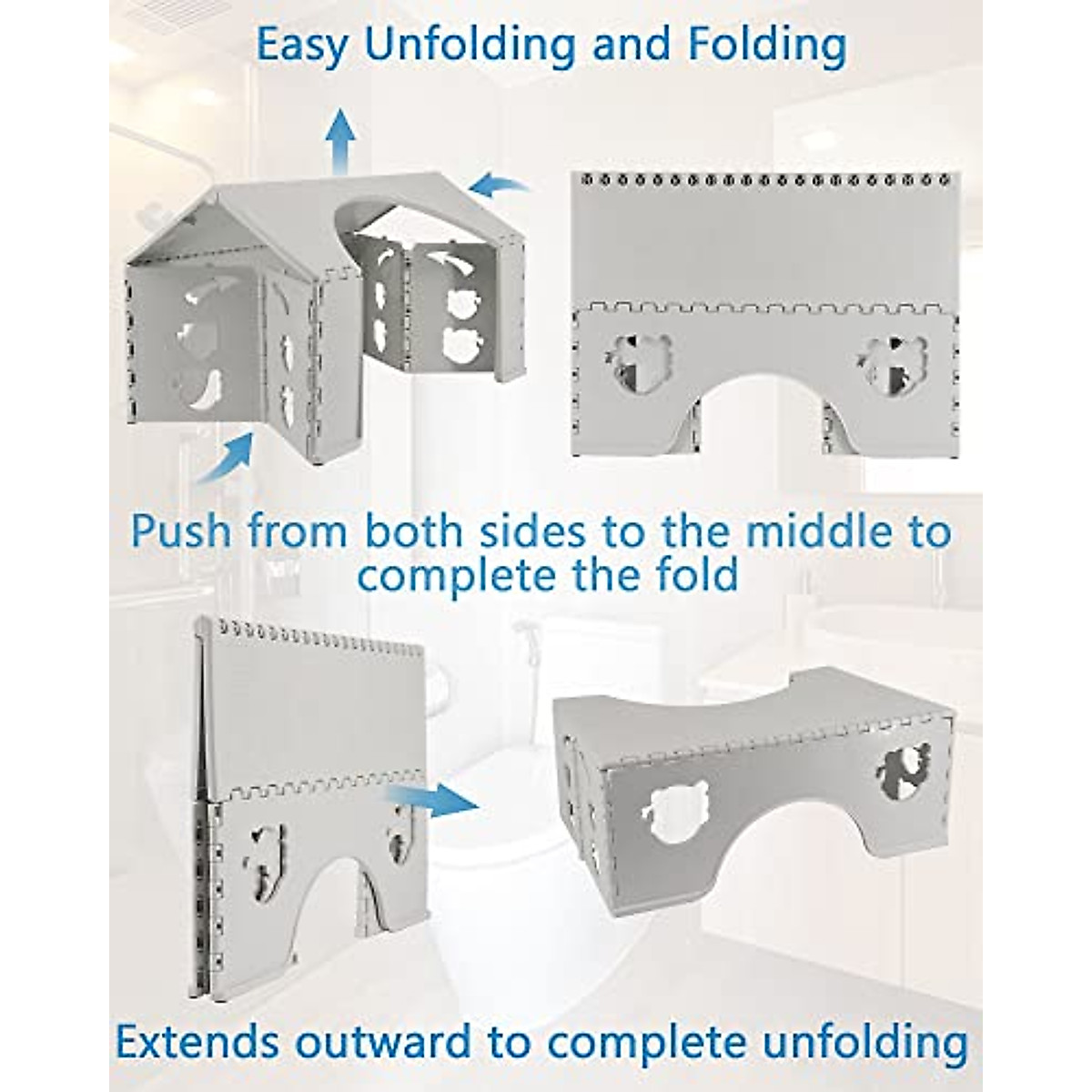 Easy Unfolding and Folding

Push from both sides to the middle to complete the fold

Extends outward to complete unfolding