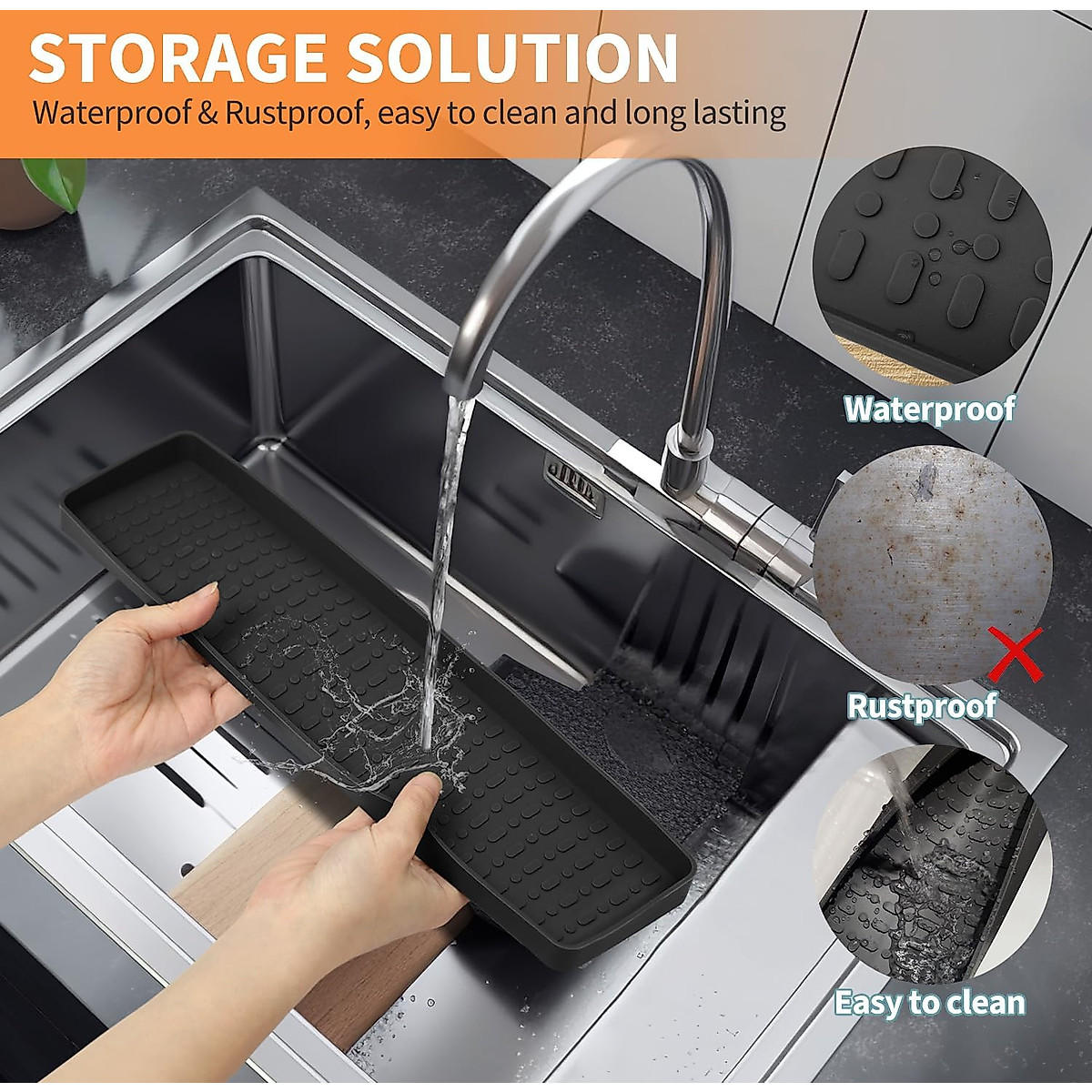 STORAGE SOLUTION
Waterproof & Rustproof, easy to clean and long lasting

Waterproof

Rustproof

Easy to clean