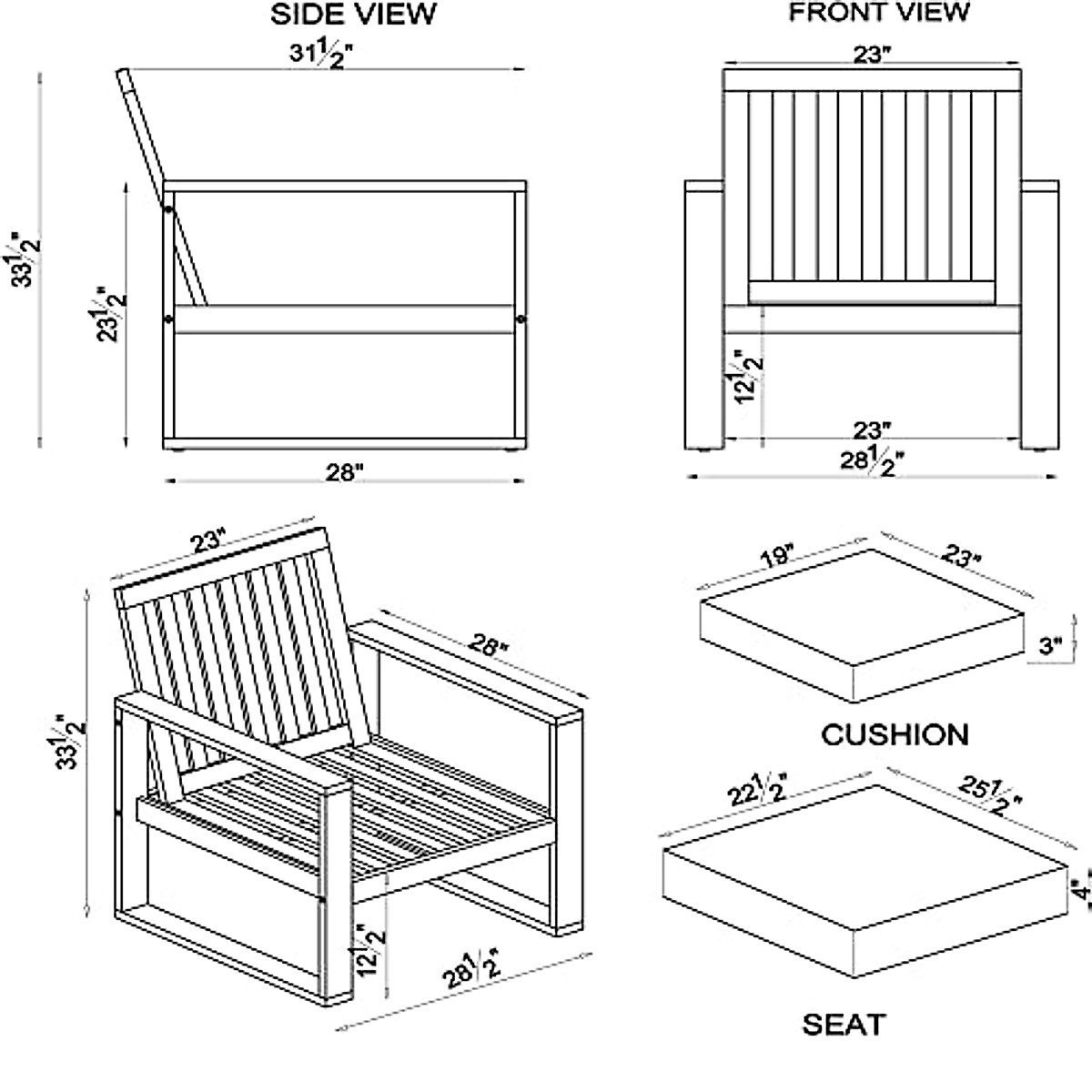 SIDE VIEW

$31\frac{1}{2}$"

$33\frac{1}{2}$"

$23\frac{1}{2}$"

28"

FRONT VIEW

23"

$12\frac{1}{2}$"

23"

$28\frac{1}{2}$"

23"

28"

$33\frac{1}{2}$"

$12\frac{1}{2}$"

$28\frac{1}{2}$"

19"

23"

3"

CUSHION

$22\frac{1}{2}$"

$25\frac{1}{2}$"

4"

SEAT