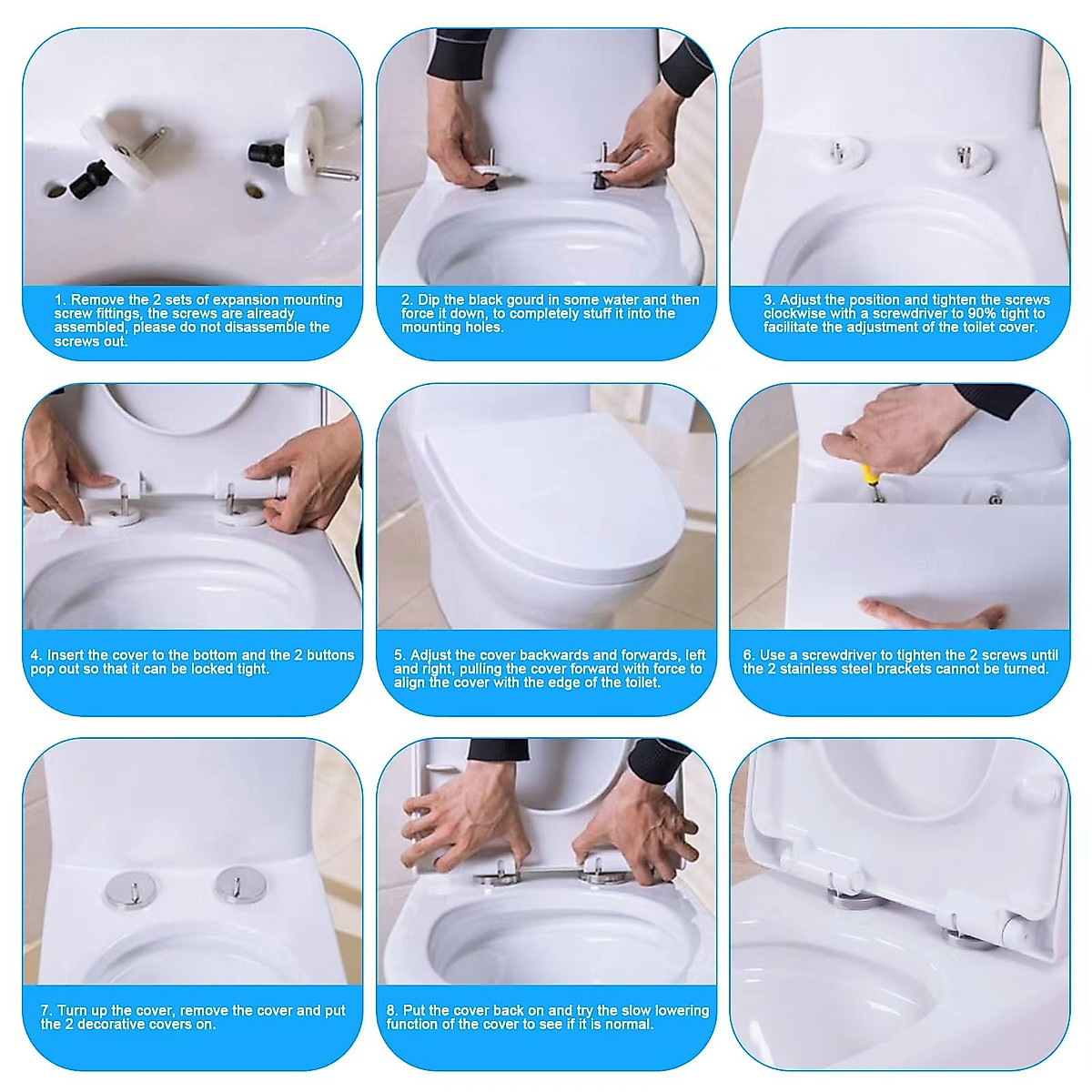 1. Remove the 2 sets of expansion mounting screw fittings, the screws are already assembled, please do not disassemble the screws out.

2. Dip the black gourd in some water and then force it down, to completely stuff it into the mounting holes.

3. Adjust the position and tighten the screws clockwise with a screwdriver to 90% tight to facilitate the adjustment of the toilet cover.

4. Insert the cover to the bottom and the 2 buttons pop out so that it can be locked tight.

5. Adjust the cover backwards and forwards, left and right, pulling the cover forward with force to align the cover with the edge of the toilet.

6. Use a screwdriver to tighten the 2 screws until the 2 stainless steel brackets cannot be turned.

7. Turn up the cover, remove the cover and put the 2 decorative covers on.

8. Put the cover back on and try the slow lowering function of the cover to see if it is normal.