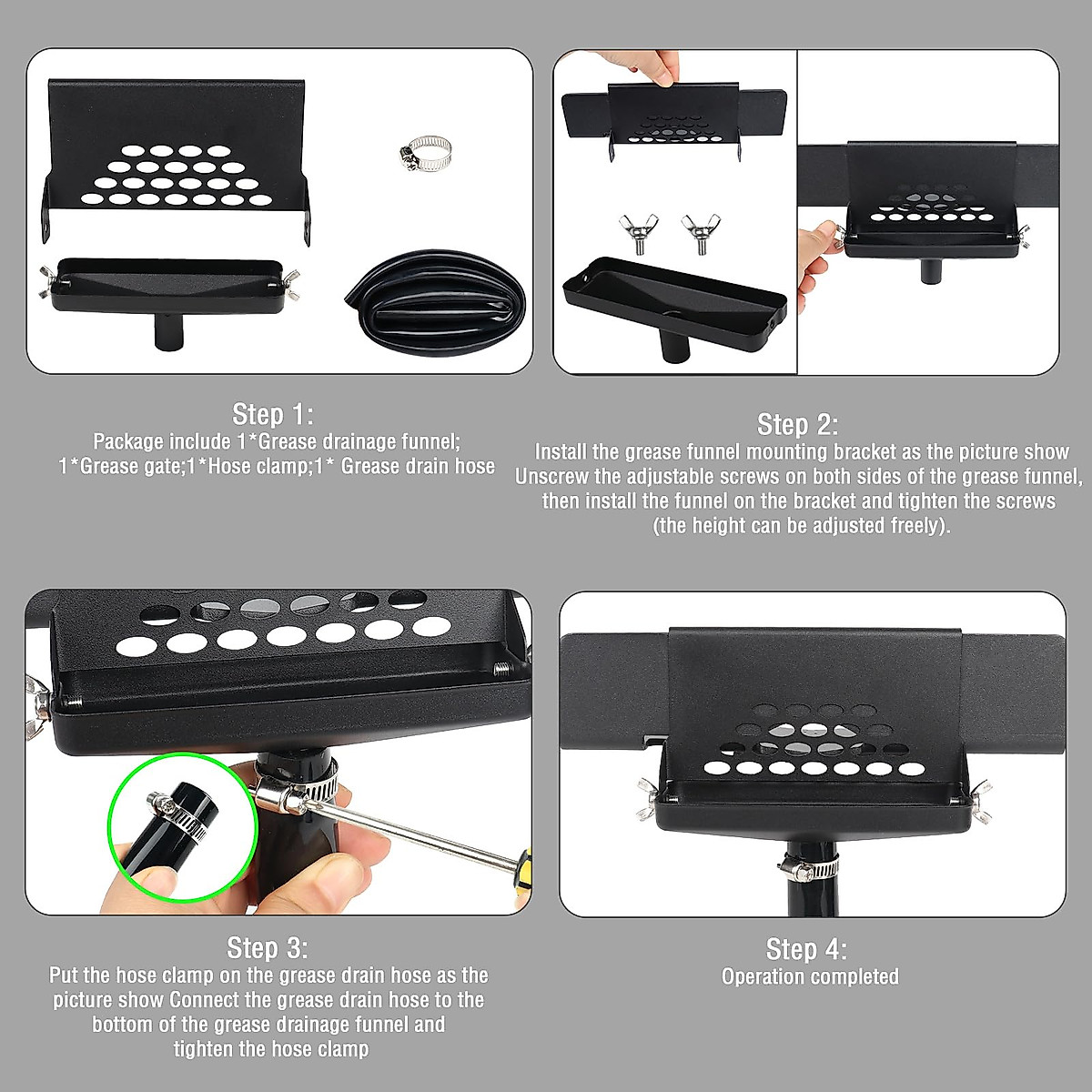 Step 1:
Package include 1*Grease drainage funnel; 1*Grease gate;1*Hose clamp;1* Grease drain hose

Step 2:
Install the grease funnel mounting bracket as the picture show Unscrew the adjustable screws on both sides of the grease funnel, then install the funnel on the bracket and tighten the screws (the height can be adjusted freely).

Step 3:
Put the hose clamp on the grease drain hose as the picture show Connect the grease drain hose to the bottom of the grease drainage funnel and tighten the hose clamp

Step 4:
Operation completed