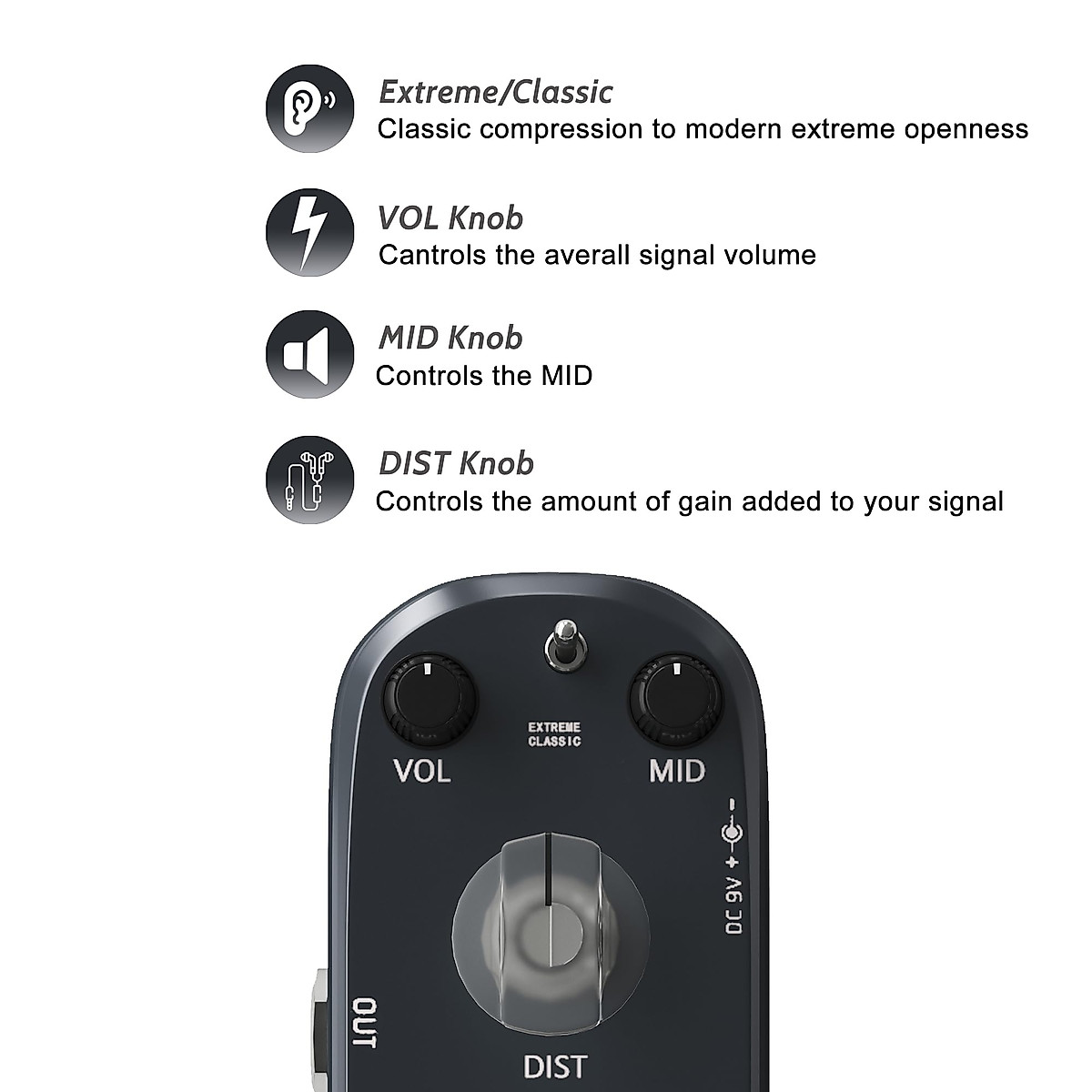 Extreme/Classic
Classic compression to modern extreme openness

VOL Knob
Cantrols the averall signal volume

MID Knob
Controls the MID

DIST Knob
Controls the amount of gain added to your signal

EXTREME
CLASSIC

VOL

MID

DC 9V

OUT

DIST