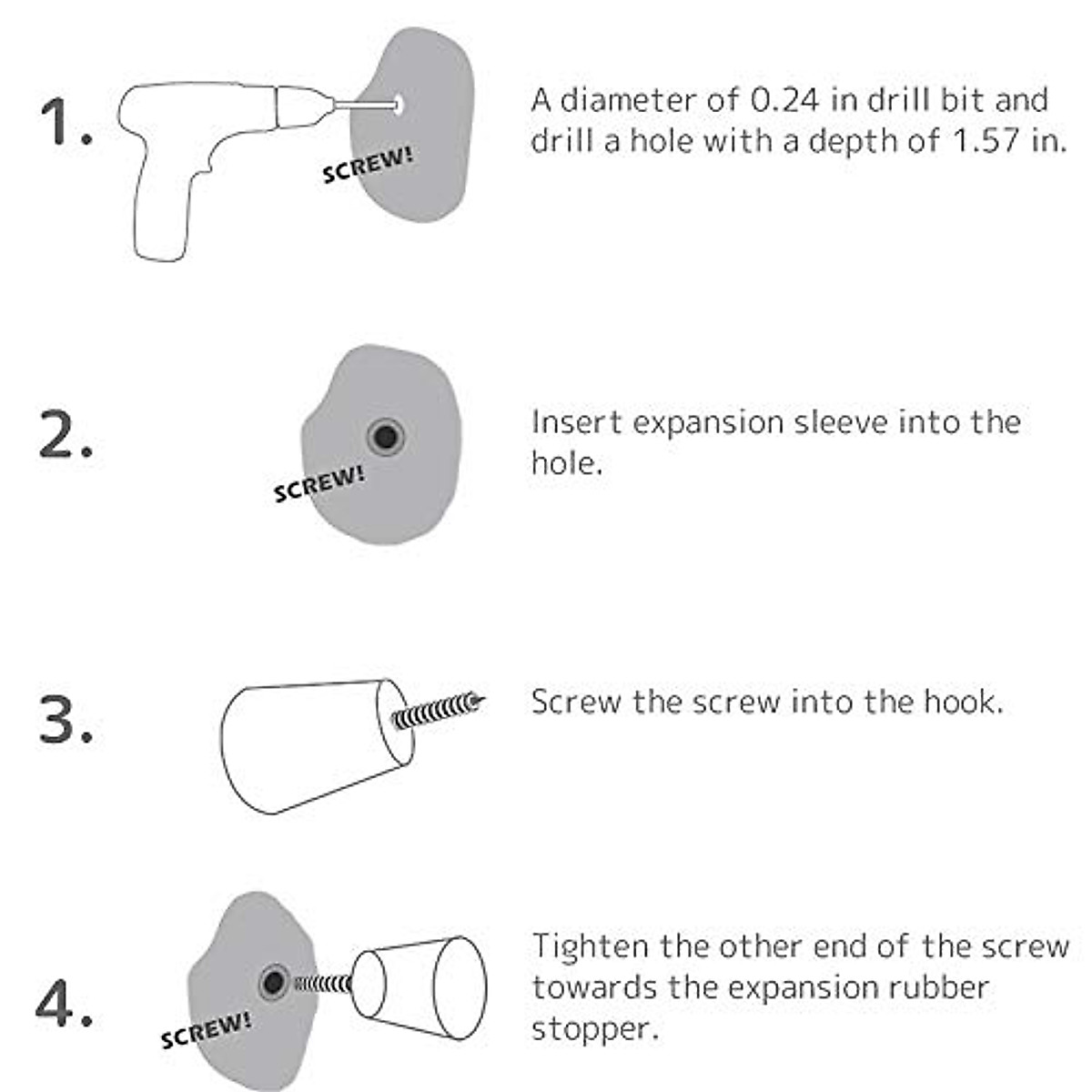 1.

SCREW!

A diameter of 0.24 in drill bit and drill a hole with a depth of 1.57 in.

2.

SCREW!

Insert expansion sleeve into the hole.

3.

Screw the screw into the hook.

4.

SCREW!

Tighten the other end of the screw towards the expansion rubber stopper.