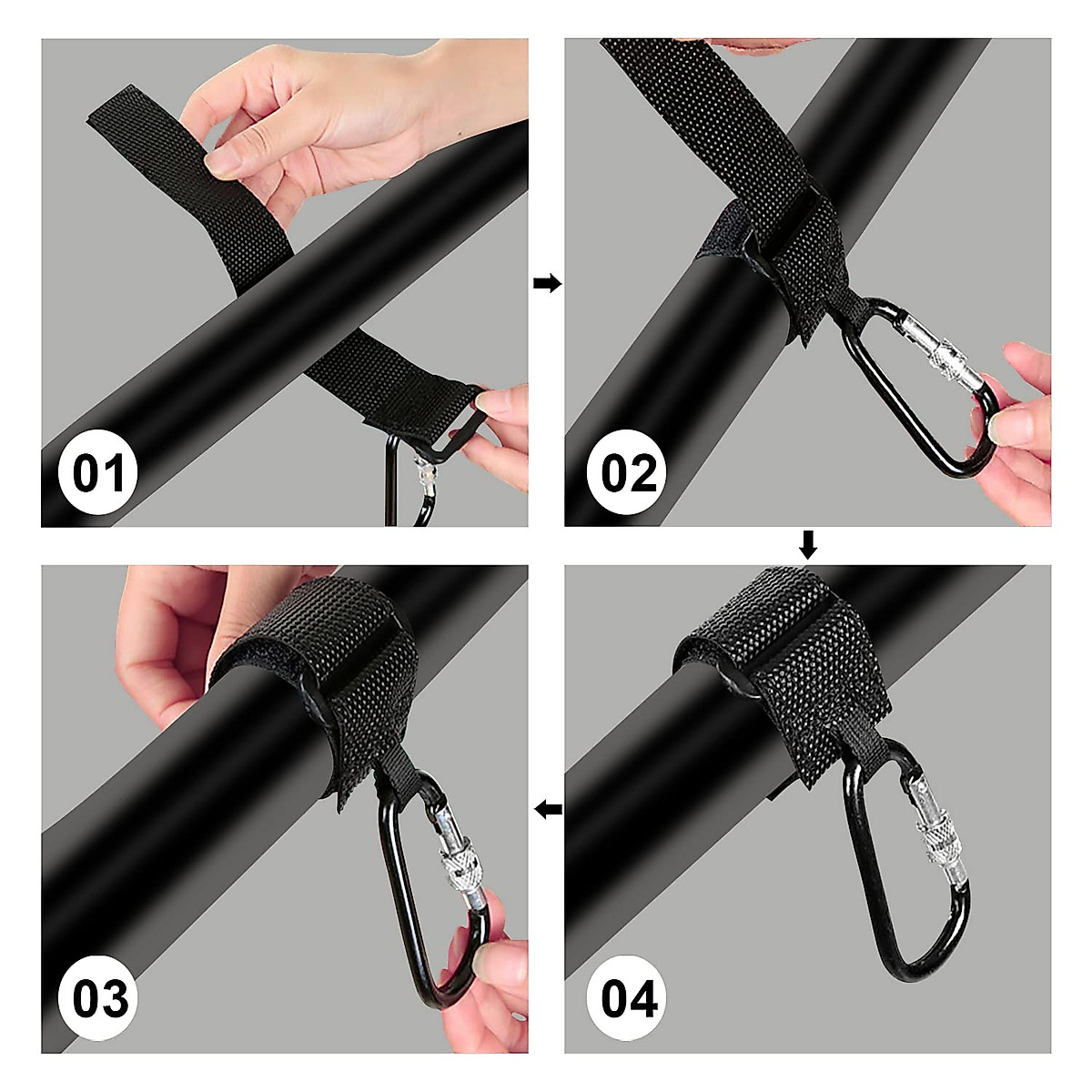 01

02

03

04