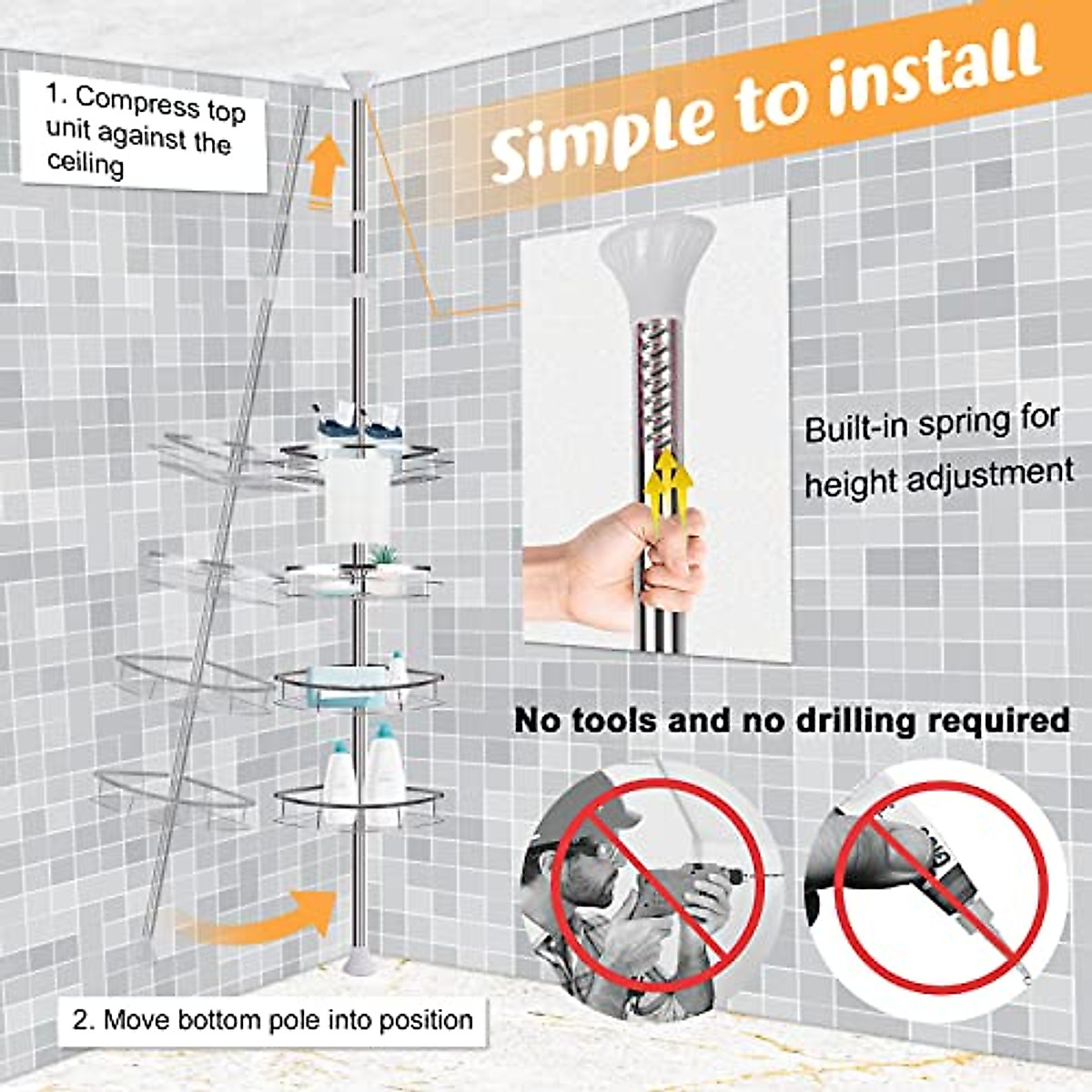 1. Compress top unit against the ceiling

Simple to install

Built-in spring for height adjustment

No tools and no drilling required

2. Move bottom pole into position