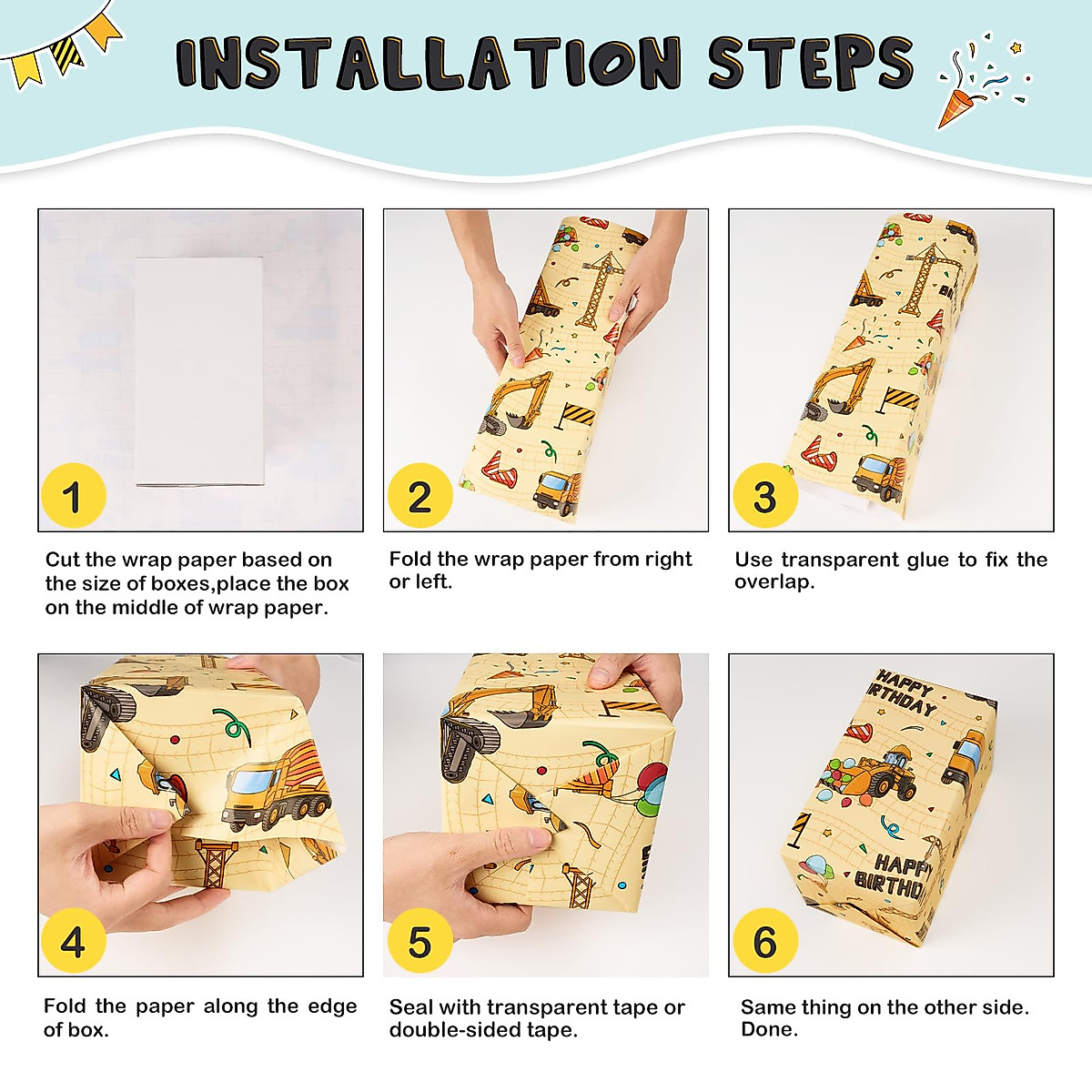 INSTALLATION STEPS

1

Cut the wrap paper based on the size of boxes,place the box on the middle of wrap paper.

2

Fold the wrap paper from right or left.

3

Use transparent glue to fix the overlap.

4

Fold the paper along the edge of box.

5

Seal with transparent tape or double-sided tape.

HAPPY BIRTHDAY

HAPPY BIRTHD

6

Same thing on the other side. Done.