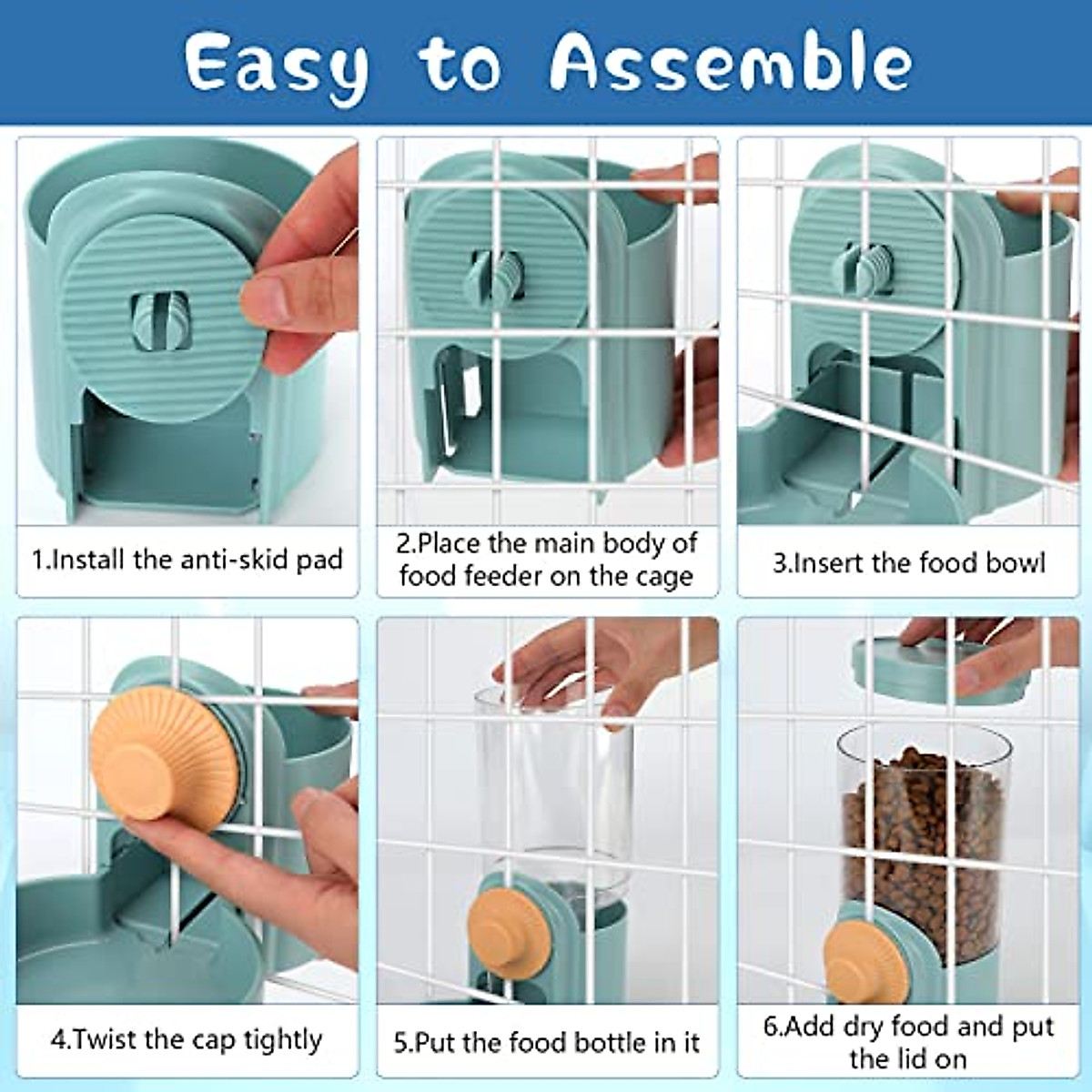 Easy to Assemble

1.Install the anti-skid pad

2.Place the main body of food feeder on the cage

3.Insert the food bowl

4.Twist the cap tightly

5.Put the food bottle in it

6.Add dry food and put the lid on