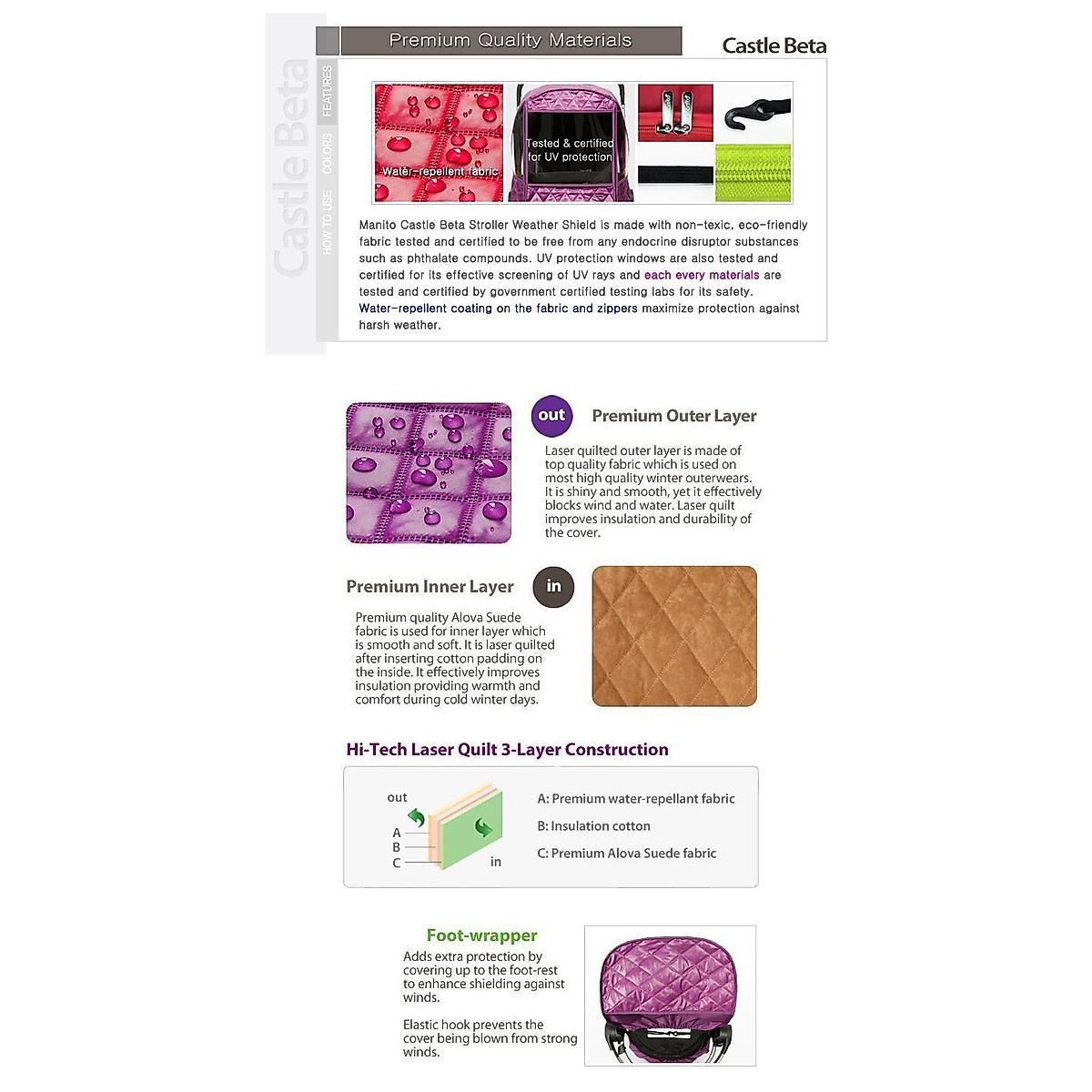 Castle Beta

FEATURES
COLORS
HOW TO USE

Premium Quality Materials

Castle Beta

Water-repellent fabric

Tested & certified for UV protection

Manito Castle Beta Stroller Weather Shield is made with non-texic, eco-friendly fabric tested and certified to be free from any endocrine disruptor substances such as phthalate compounds. UV protection windows are also tested and certified for its effective screening of UV rays and each every materials are tested and certified by government certified testing labs for its safety. Water-repellent coating on the fabric and zippers maximize protection against harsh weather.

out

Premium Outer Layer

Laser quilted outer layer is made of top quality fabric which is used on most high quality winter outerwears. It is shiny and smooth, yet it effectively blocks wind and water. Laser quilt improves insulation and durability of the cover.

Premium Inner Layer

in

Premium quality Alova Suede fabric is used for inner layer which is smooth and soft. It is laser quilted after inserting cotton padding on the inside. It effectively improves insulation providing warmth and comfort during cold winter days.

Hi-Tech Laser Quilt 3-Layer Construction

out
A
B
C
in

A: Premium water-repellant fabric
B: Insulation cotton
C: Premium Alova Suede fabric

Foot-wrapper

Adds extra protection by covering up to the foot-rest to enhance shielding against winds.

Elastic hook prevents the cover being blown from strong winds.