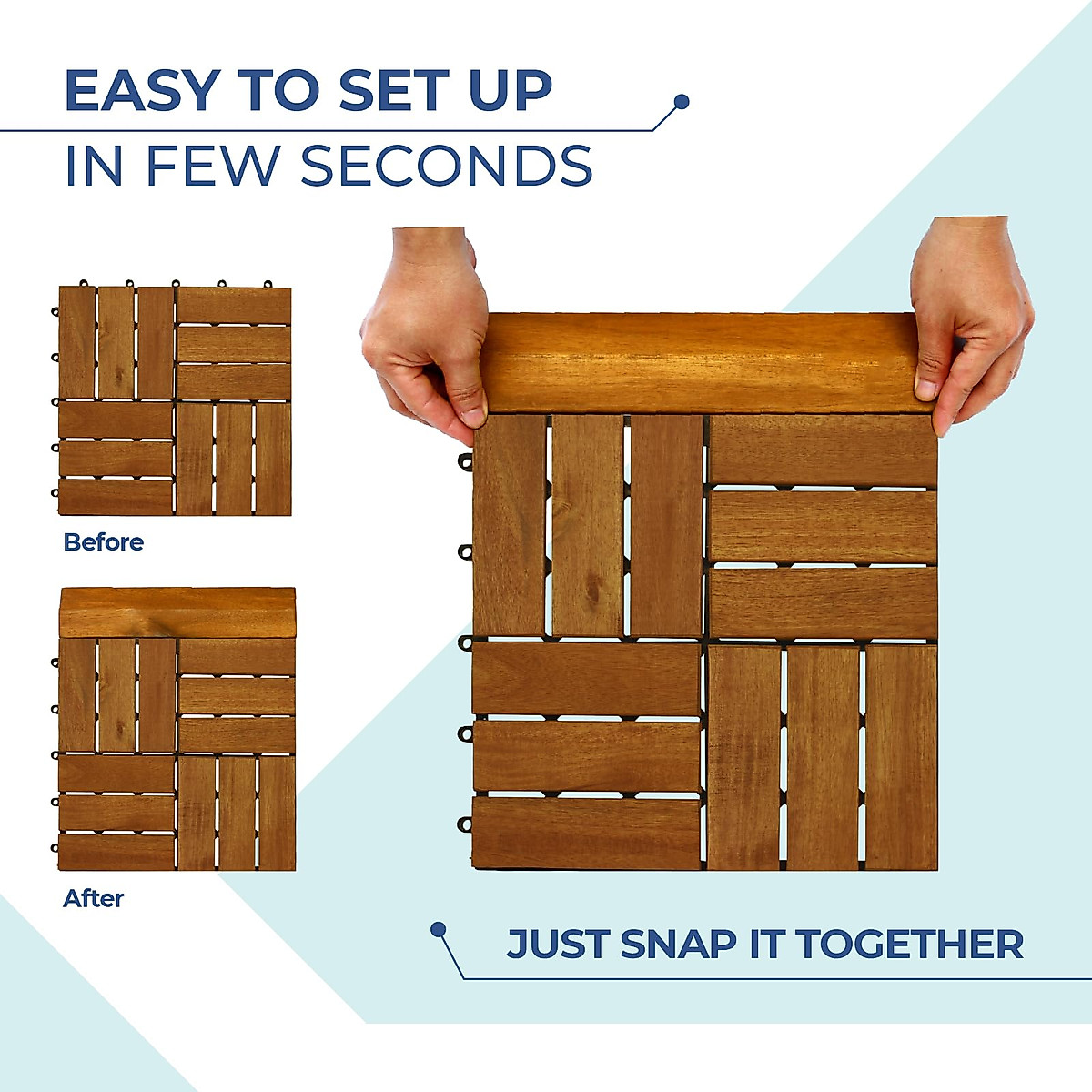 EASY TO SET UP
IN FEW SECONDS

Before

After

JUST SNAP IT TOGETHER