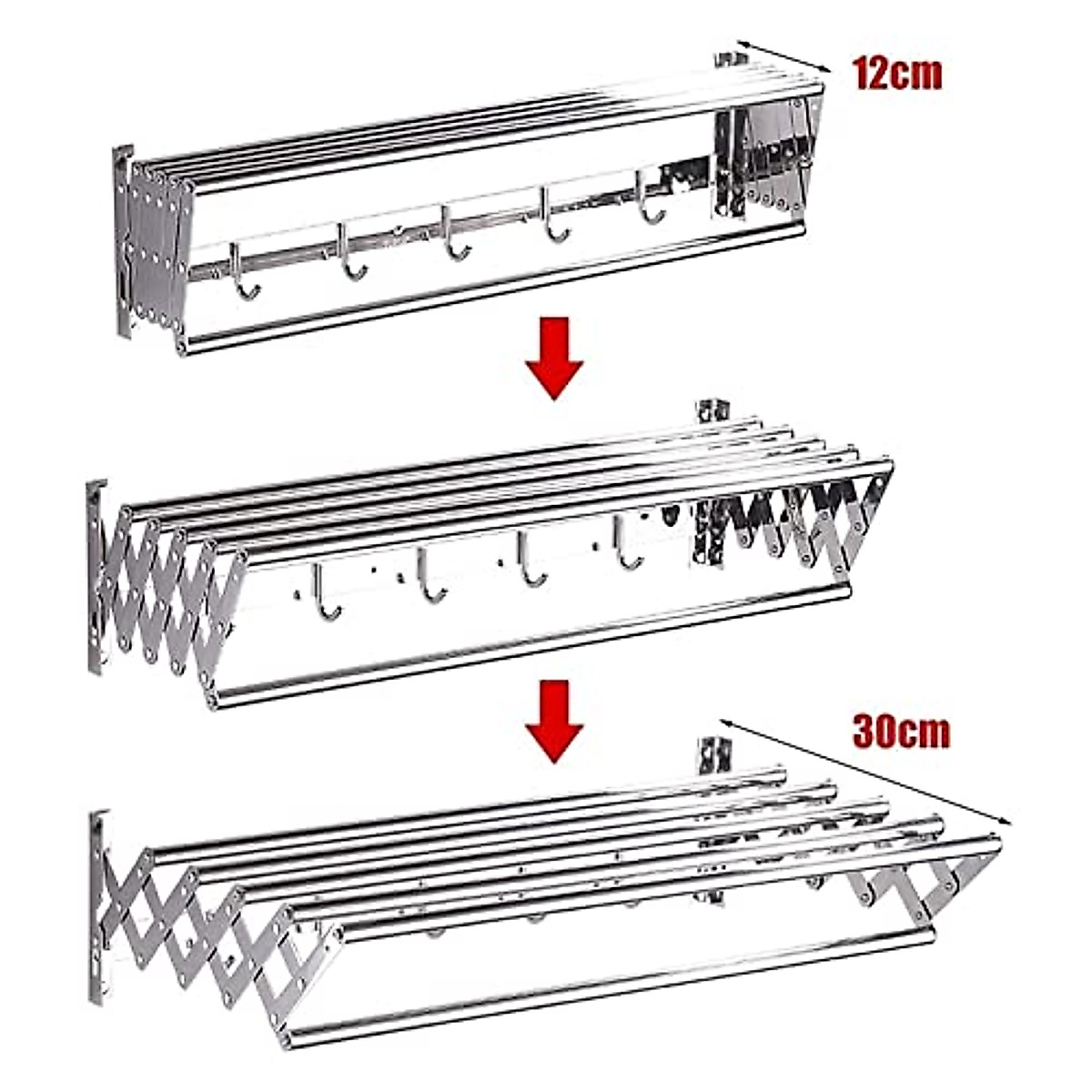 12cm

30cm